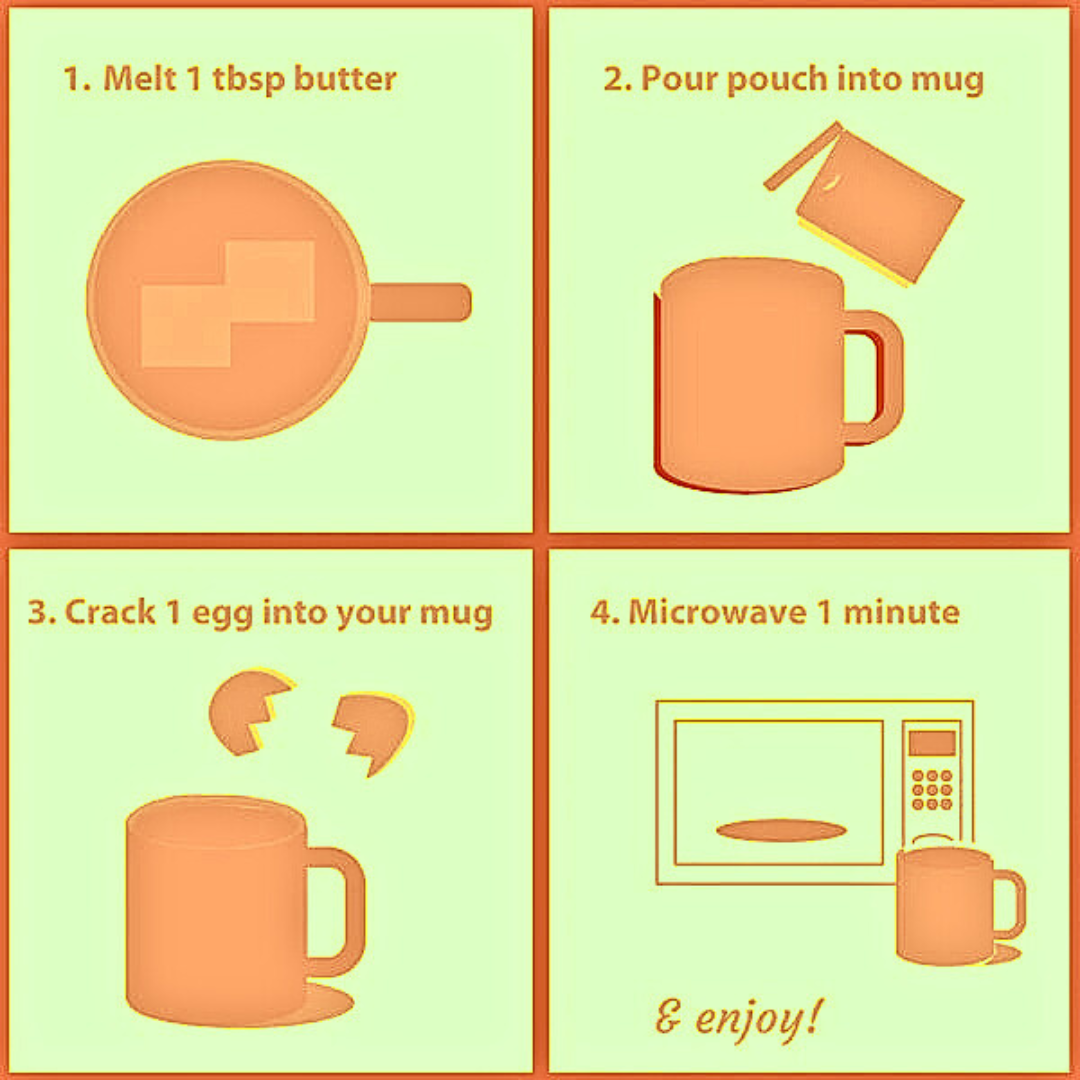 1. Melt 1 tbsp butter

2. Pour pouch into mug

3. Crack 1 egg into your mug

4. Microwave 1 minute

& enjoy!