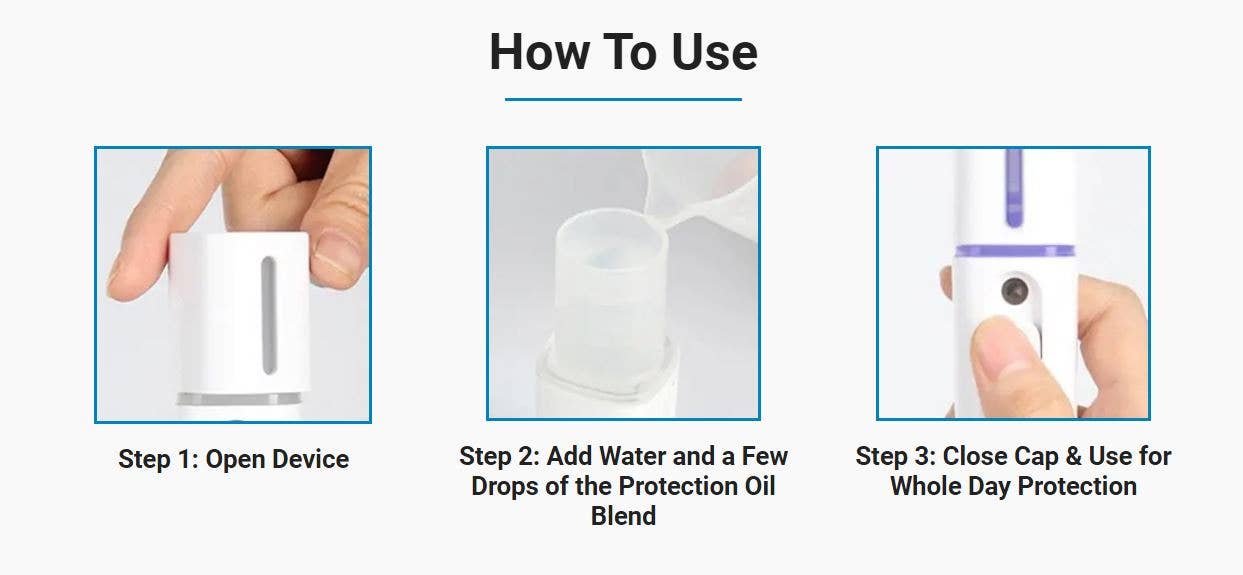 How To Use

Step 1: Open Device

Step 2: Add Water and a Few Drops of the Protection Oil Blend

Step 3: Close Cap & Use for Whole Day Protection