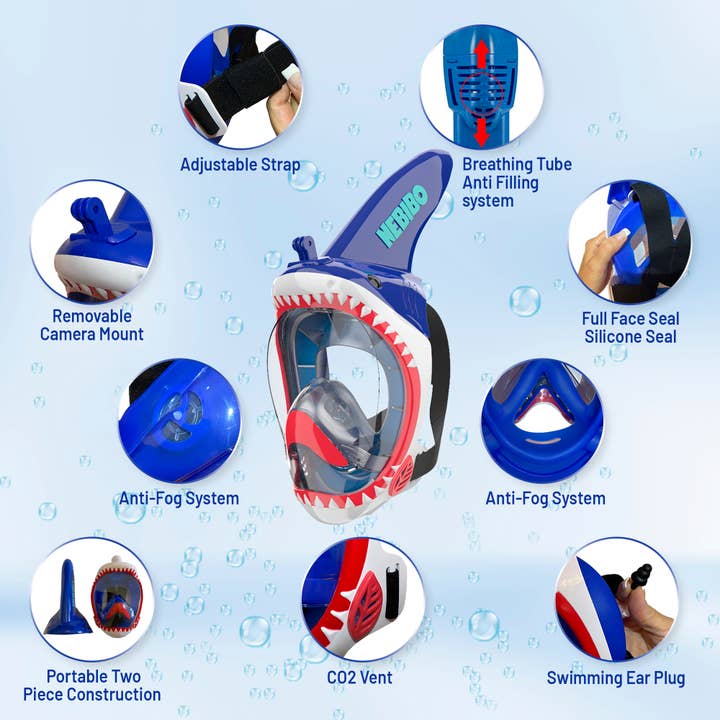 Adjustable Strap

Breathing Tube Anti Filling system

NEBIBO

Removable Camera Mount

Full Face Seal Silicone Seal

Anti-Fog System

Anti-Fog System

Portable Two Piece Construction

CO2 Vent

Swimming Ear Plug