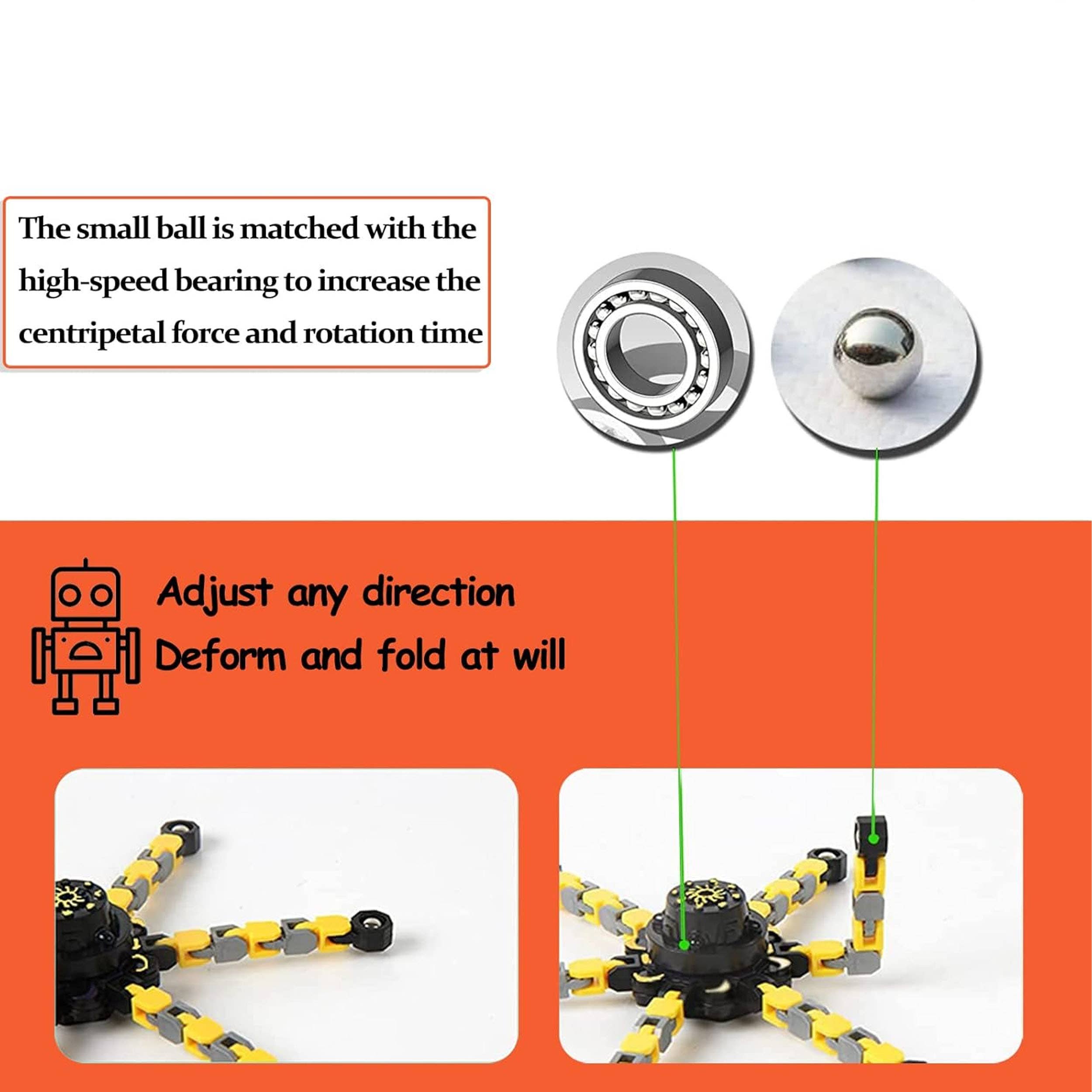 The small ball is matched with the high-speed bearing to increase the centripetal force and rotation time

Adjust any direction
Deform and fold at will