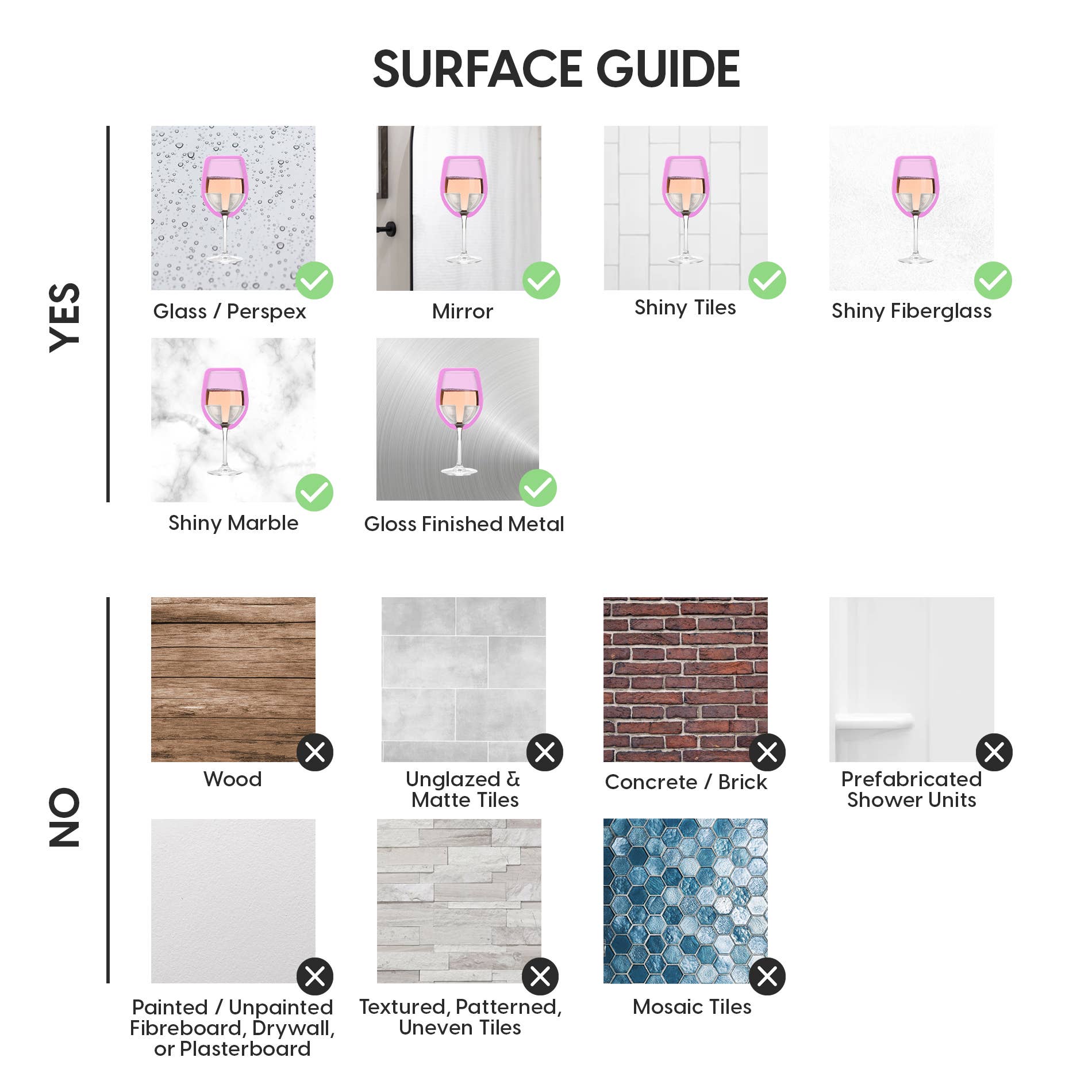 SURFACE GUIDE

YES

Glass / Perspex

Mirror

Shiny Tiles

Shiny Fiberglass

Shiny Marble

Gloss Finished Metal

NO

Wood

Unglazed & Matte Tiles

Concrete / Brick

Prefabricated Shower Units

Painted / Unpainted Fibreboard, Drywall, or Plasterboard

Textured, Patterned, Uneven Tiles

Mosaic Tiles