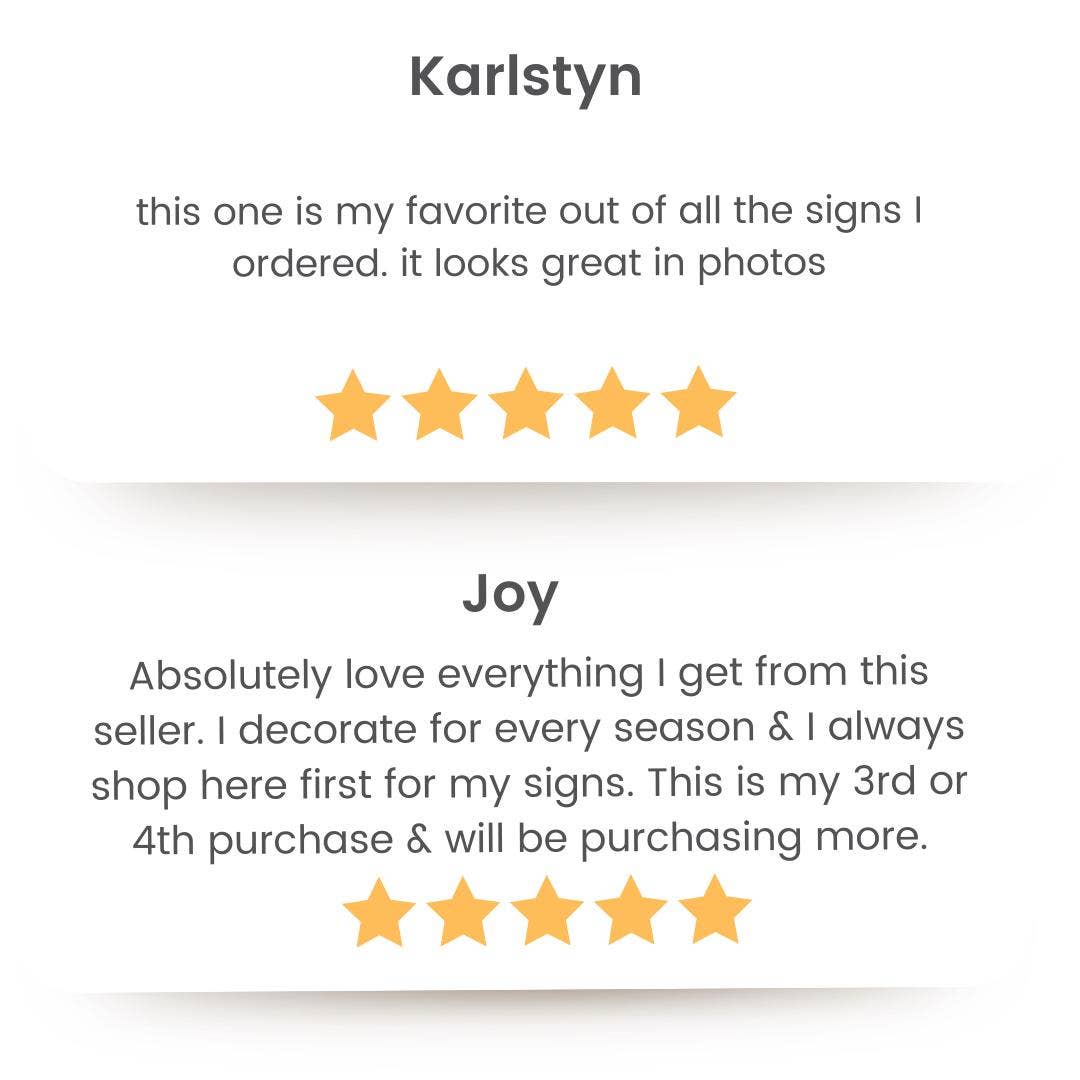 Karlstyn

this one is my favorite out of all the signs I ordered. it looks great in photos

Joy

Absolutely love everything I get from this seller. I decorate for every season & I always shop here first for my signs. This is my 3rd or 4th purchase & will be purchasing more.