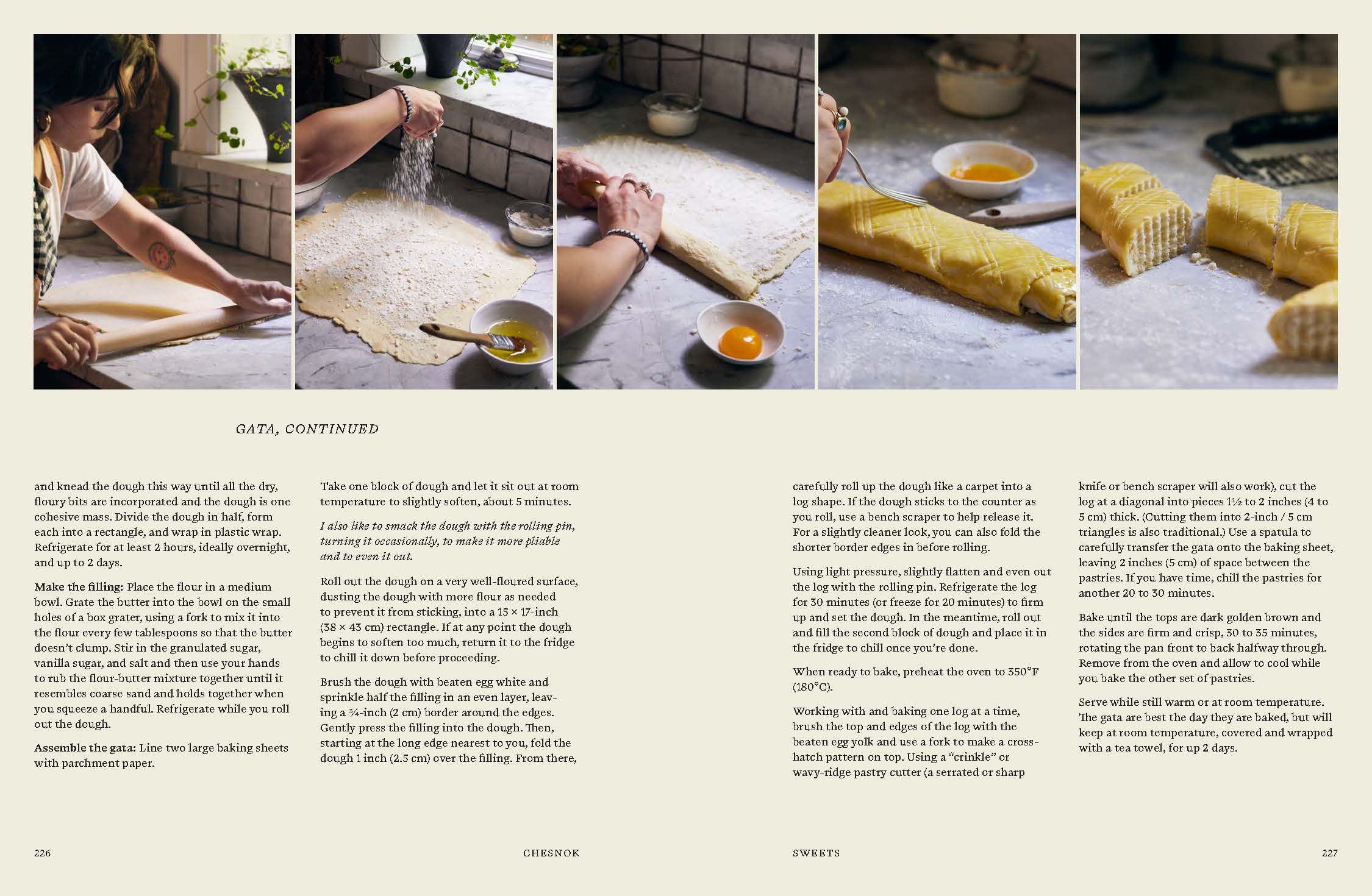 GATA, CONTINUED

and knead the dough this way until all the dry, floury bits are incorporated and the dough is one cohesive mass. Divide the dough in half, form each into a rectangle, and wrap in plastic wrap. Refrigerate for at least 2 hours, ideally overnight, and up to 2 days.

Make the filling: Place the flour in a medium bowl. Grate the butter into the bowl on the small holes of a box grater, using a fork to mix it into the flour every few tablespoons so that the butter doesn't clump. Stir in the granulated sugar, vanilla sugar, and salt and then use your hands to rub the flour-butter mixture together until it resembles coarse sand and holds together when you squeeze a handful. Refrigerate while you roll out the dough.

Assemble the gata: Line two large baking sheets with parchment paper.

Take one block of dough and let it sit out at room temperature to slightly soften, about 5 minutes.

I also like to smack the dough with the rolling pin, turning it occasionally, to make it more pliable and to even it out.

Roll out the dough on a very well-floured surface, dusting the dough with more flour as needed to prevent it from sticking, into a 15 × 17-inch (38 × 43 cm) rectangle. If at any point the dough begins to soften too much, return it to the fridge to chill it down before proceeding.

Brush the dough with beaten egg white and sprinkle half the filling in an even layer, leaving a ¾-inch (2 cm) border around the edges. Gently press the filling into the dough. Then, starting at the long edge nearest to you, fold the dough 1 inch (2.5 cm) over the filling. From there,

carefully roll up the dough like a carpet into a log shape. If the dough sticks to the counter as you roll, use a bench scraper to help release it. For a slightly cleaner look, you can also fold the shorter border edges in before rolling.

Using light pressure, slightly flatten and even out the log with the rolling pin. Refrigerate the log for 30 minutes (or freeze for 20 minutes) to firm up and set the dough. In the meantime, roll out and fill the second block of dough and place it in the fridge to chill once you're done.

When ready to bake, preheat the oven to 350°F (180°C).

Working with and baking one log at a time, brush the top and edges of the log with the beaten egg yolk and use a fork to make a crosshatch pattern on top. Using a "crinkle" or wavy-ridge pastry cutter (a serrated or sharp

knife or bench scraper will also work), cut the log at a diagonal into pieces 1½ to 2 inches (4 to 5 cm) thick. (Cutting them into 2-inch / 5 cm triangles is also traditional.) Use a spatula to carefully transfer the gata onto the baking sheet, leaving 2 inches (5 cm) of space between the pastries. If you have time, chill the pastries for another 20 to 30 minutes.

Bake until the tops are dark golden brown and the sides are firm and crisp, 30 to 35 minutes, rotating the pan front to back halfway through. Remove from the oven and allow to cool while you bake the other set of pastries.

Serve while still warm or at room temperature. The gata are best the day they are baked, but will keep at room temperature, covered and wrapped with a tea towel, for up 2 days.

226 CHESNOK

SWEETS 227