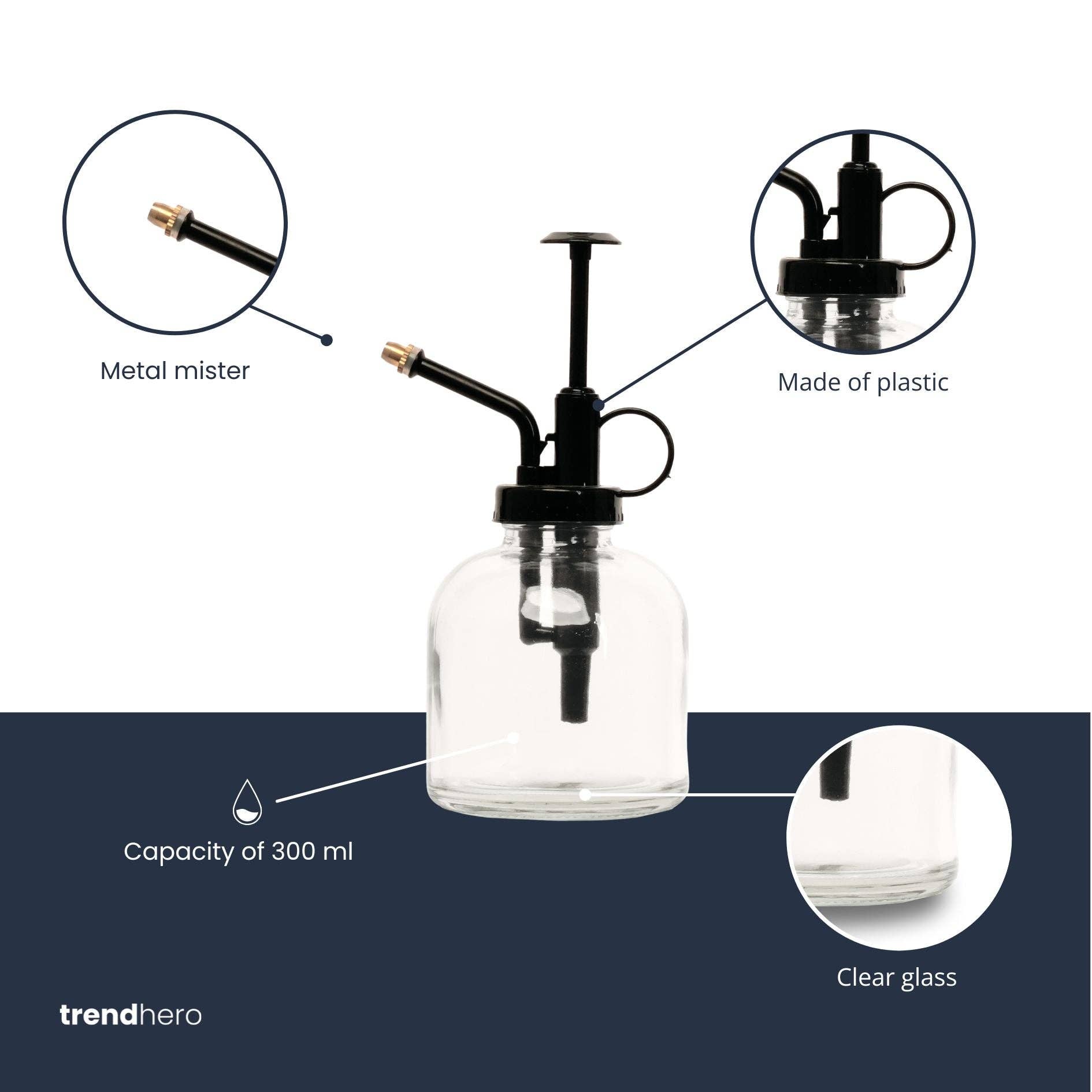 Metal mister

Made of plastic

Capacity of 300 ml

Clear glass

trendhero