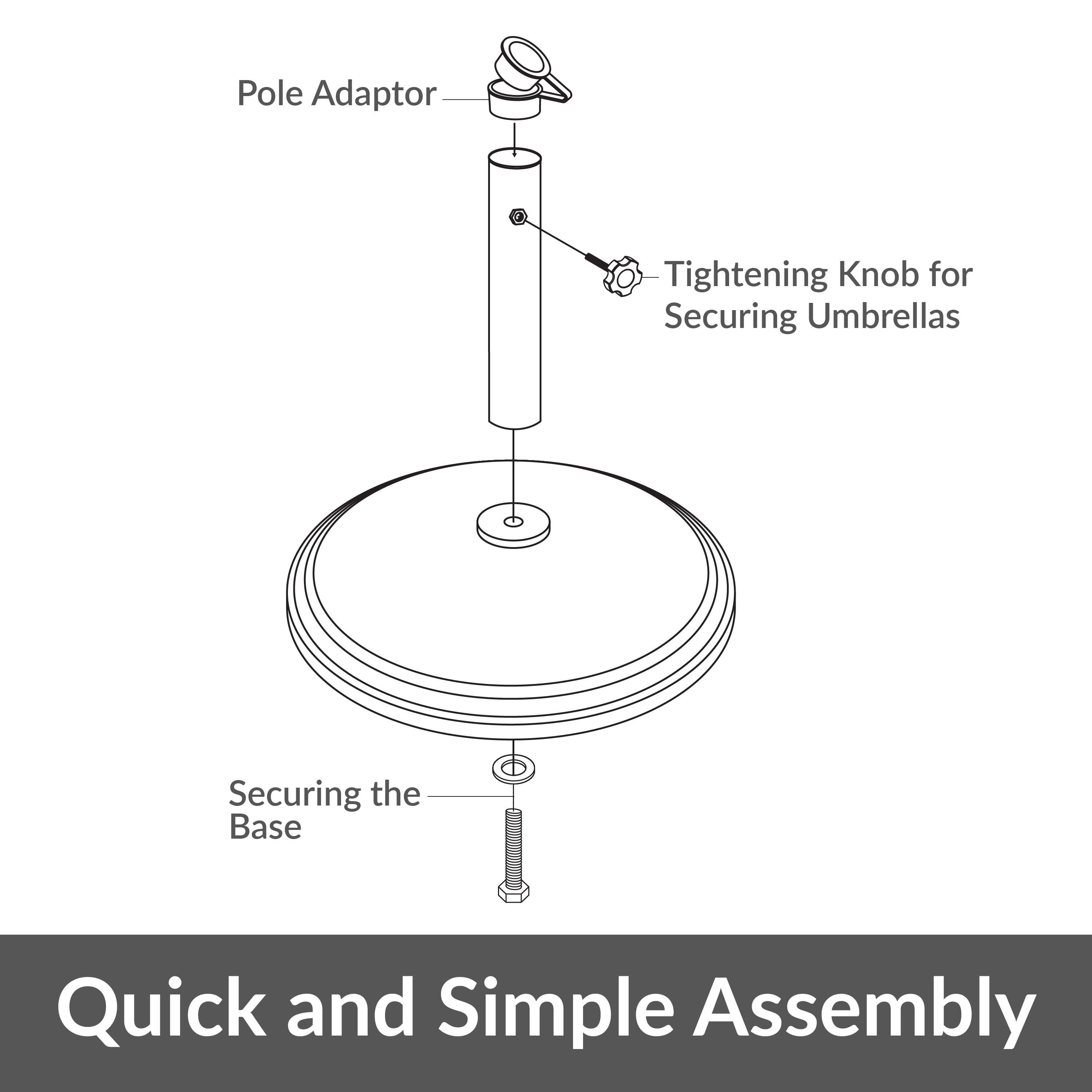 Pole Adaptor

Tightening Knob for Securing Umbrellas

Securing the Base

Quick and Simple Assembly