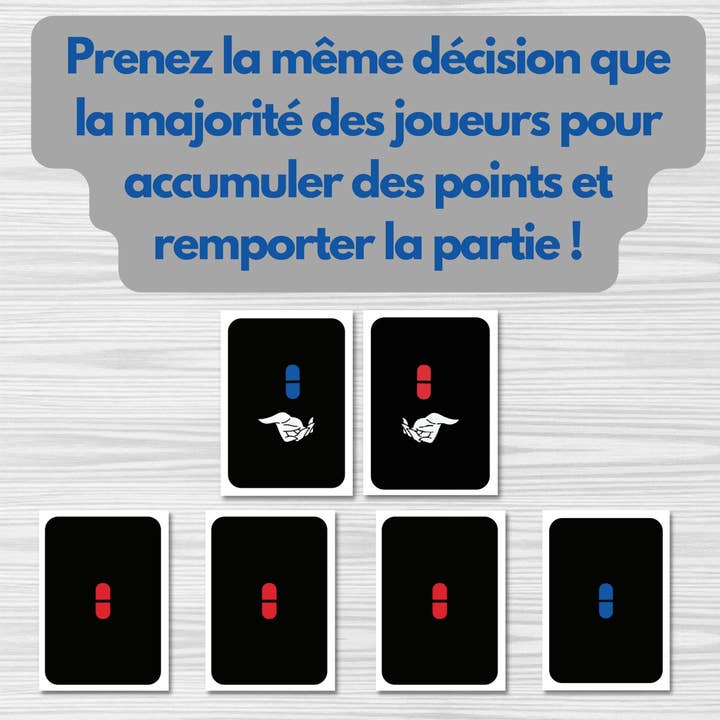 Prenez la même décision que la majorité des joueurs pour accumuler des points et remporter la partie !