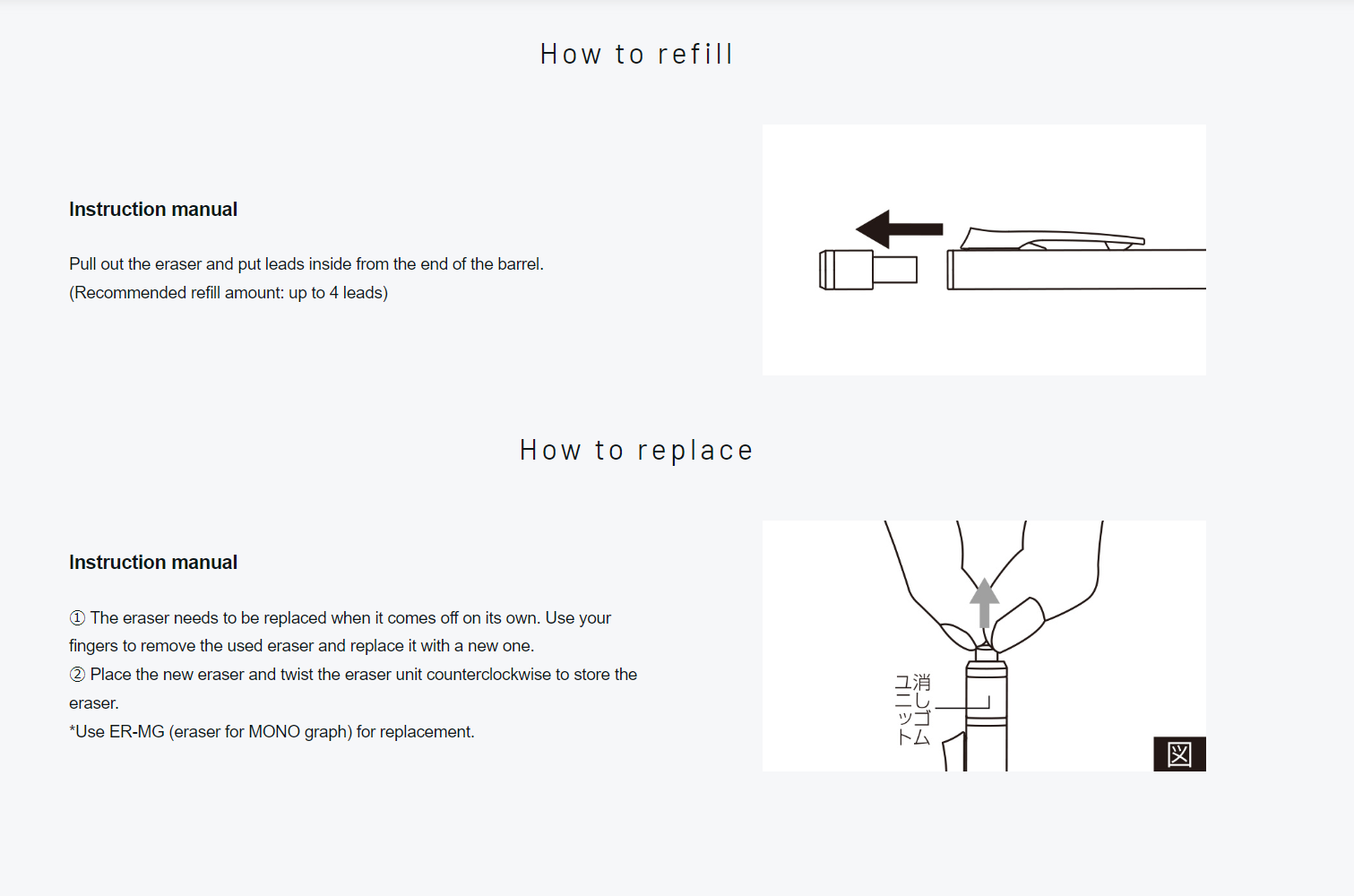 How to refill

Instruction manual

Pull out the eraser and put leads inside from the end of the barrel.
(Recommended refill amount: up to 4 leads)

How to replace

Instruction manual

① The eraser needs to be replaced when it comes off on its own. Use your fingers to remove the used eraser and replace it with a new one.
② Place the new eraser and twist the eraser unit counterclockwise to store the eraser.
*Use ER-MG (eraser for MONO graph) for replacement.

消しゴム
ユニット

図