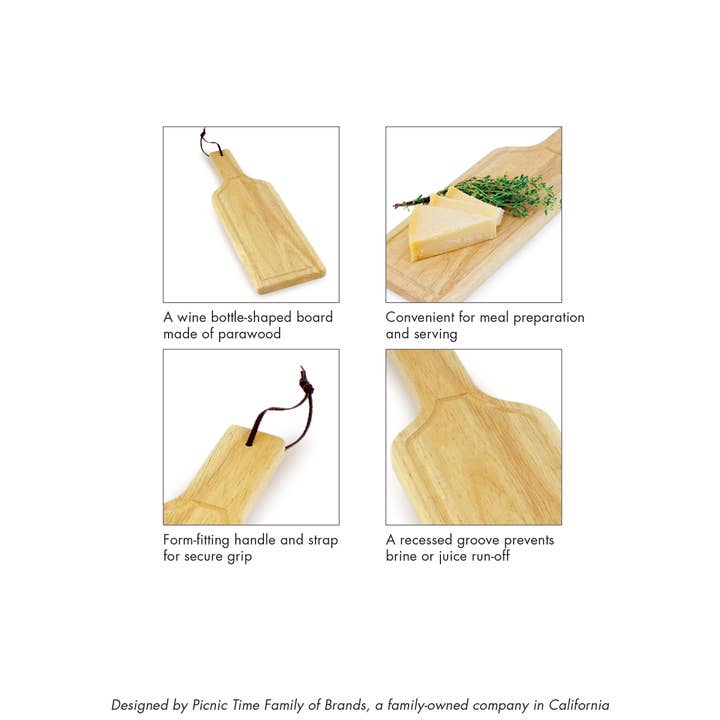 A wine bottle-shaped board made of parawood

Convenient for meal preparation and serving

Form-fitting handle and strap for secure grip

A recessed groove prevents brine or juice run-off

Designed by Picnic Time Family of Brands, a family-owned company in California