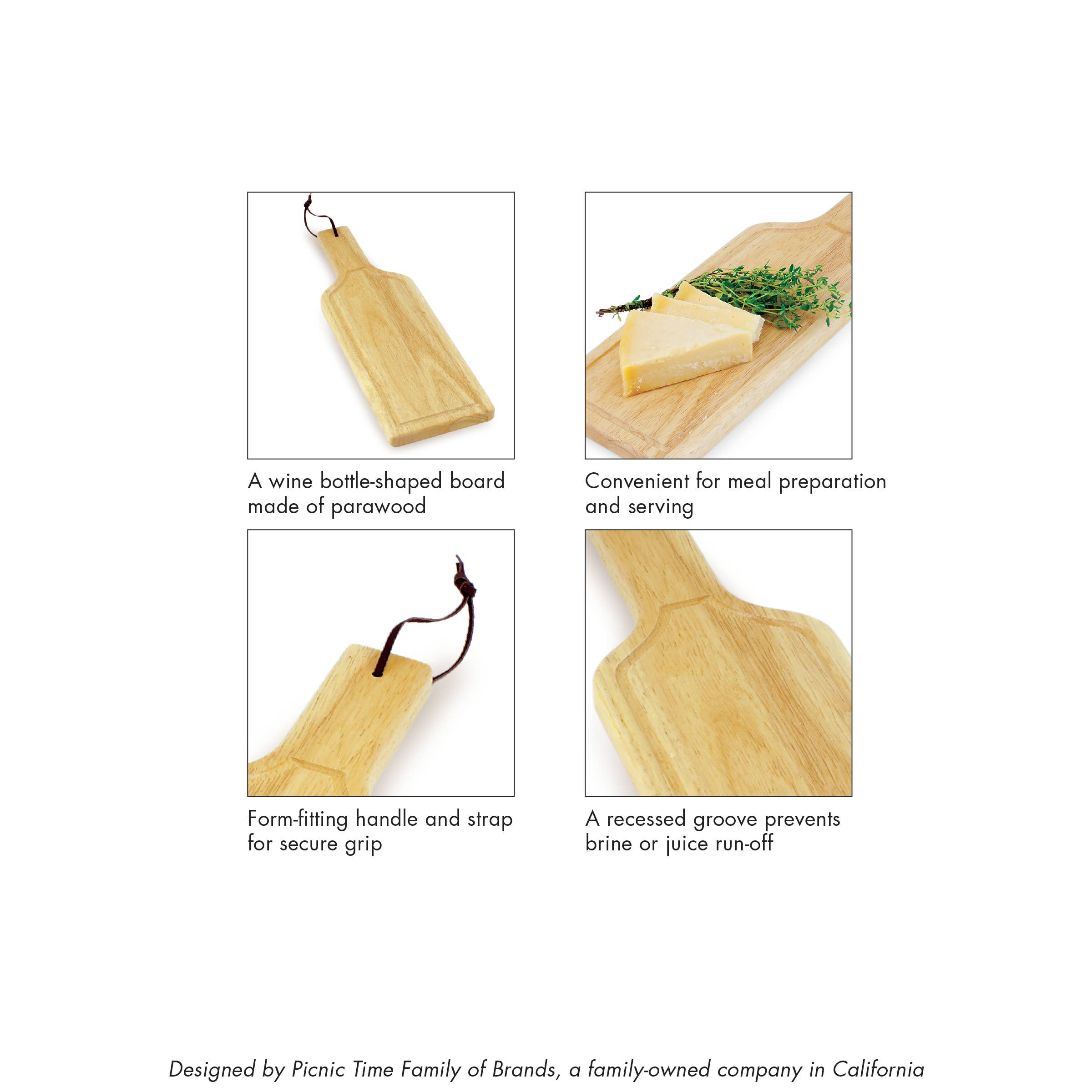 A wine bottle-shaped board made of parawood

Convenient for meal preparation and serving

Form-fitting handle and strap for secure grip

A recessed groove prevents brine or juice run-off

Designed by Picnic Time Family of Brands, a family-owned company in California