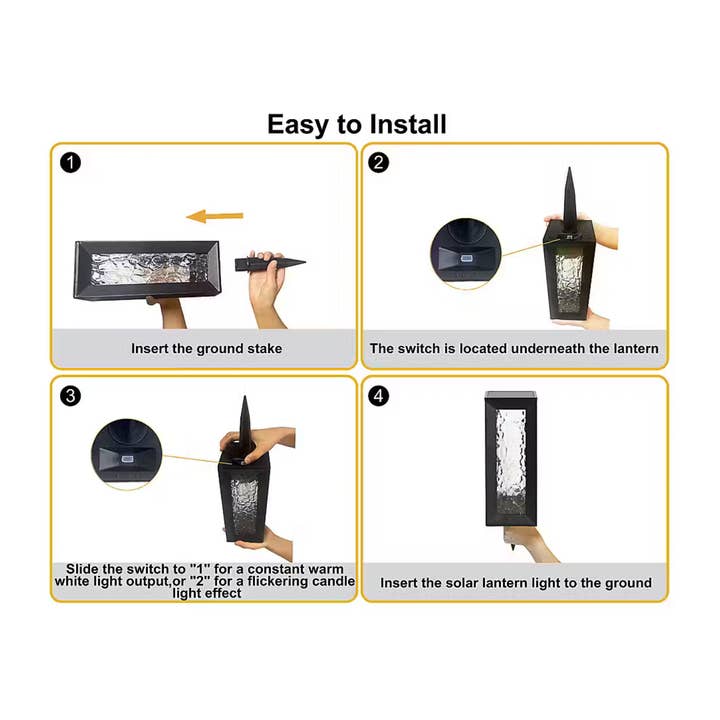 Easy to Install

1

Insert the ground stake

2

The switch is located underneath the lantern

3

Slide the switch to "1" for a constant warm white light output,or "2" for a flickering candle light effect

4

Insert the solar lantern light to the ground