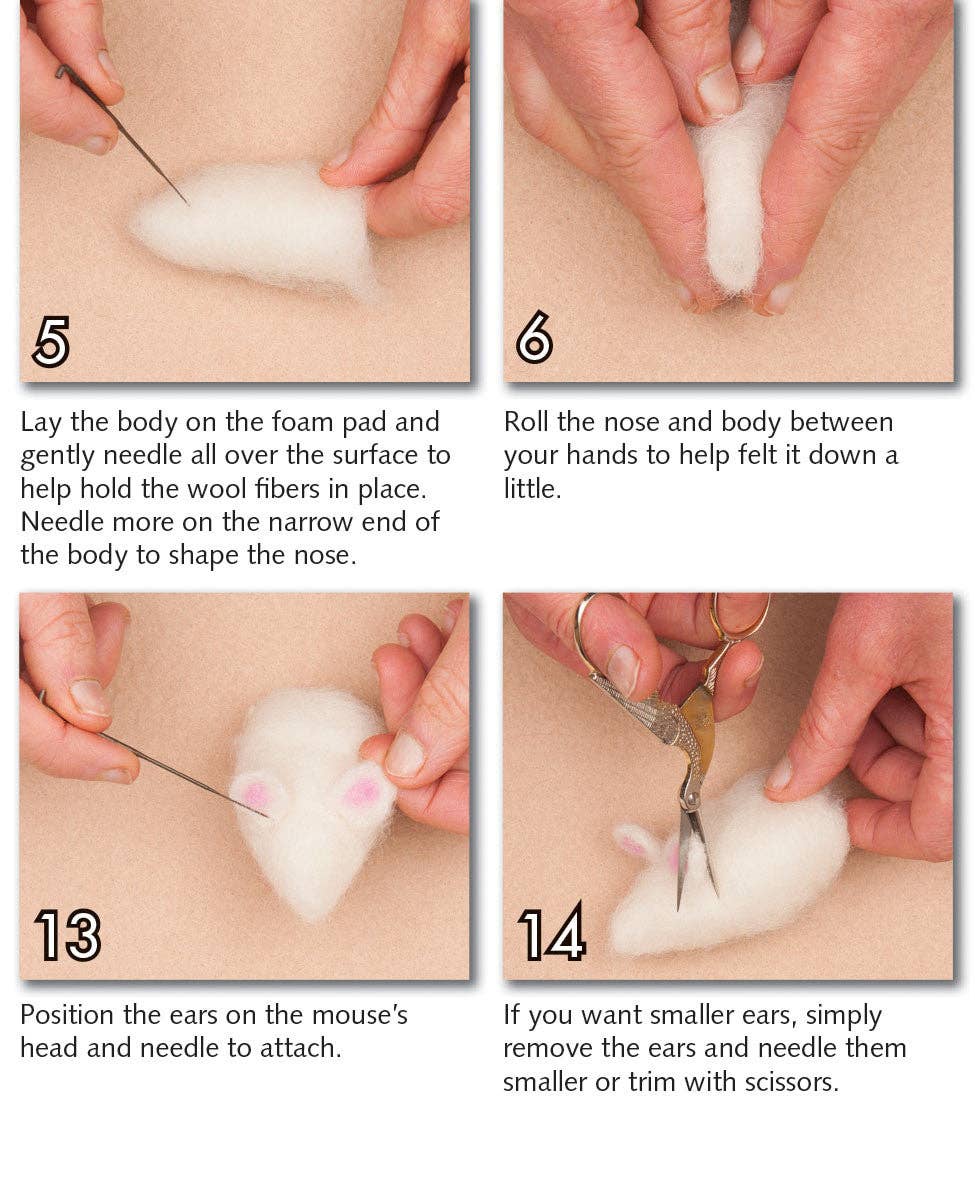 5

Lay the body on the foam pad and gently needle all over the surface to help hold the wool fibers in place. Needle more on the narrow end of the body to shape the nose.

6

Roll the nose and body between your hands to help felt it down a little.

13

Position the ears on the mouse's head and needle to attach.

14

If you want smaller ears, simply remove the ears and needle them smaller or trim with scissors.