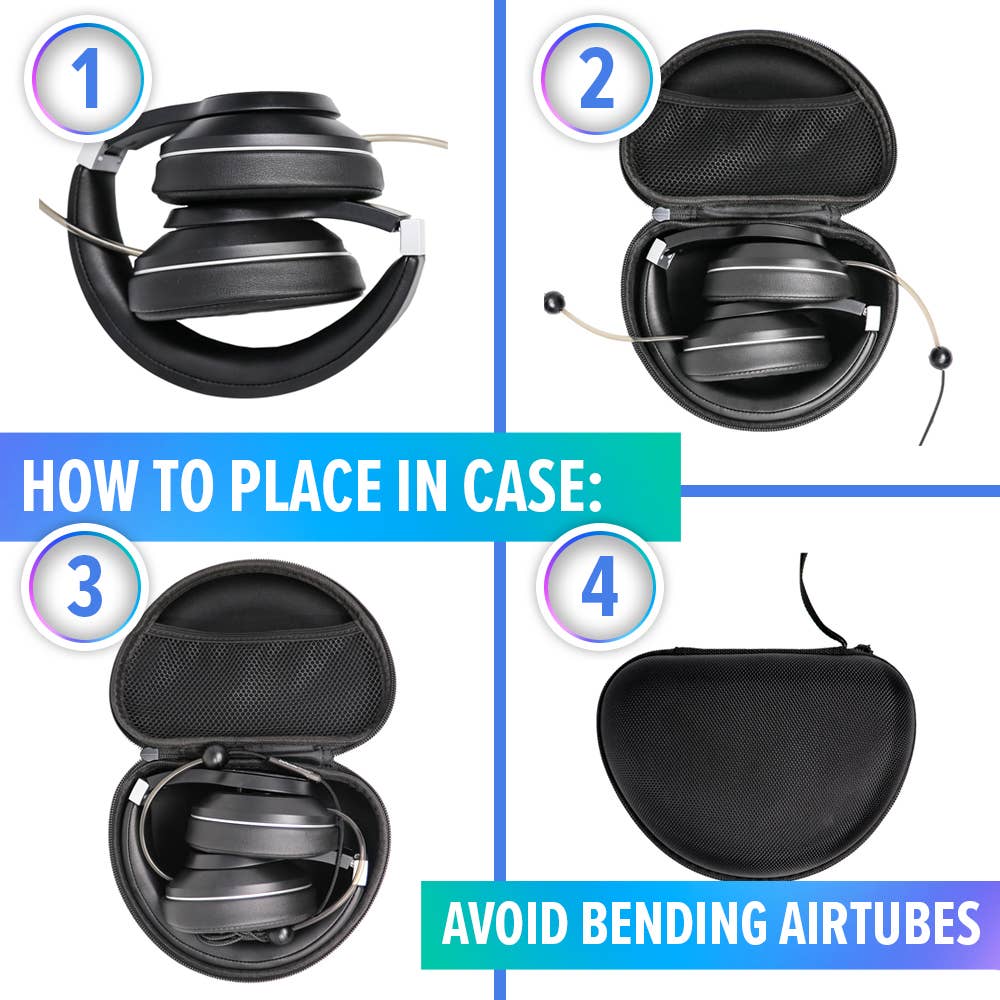 1

2

HOW TO PLACE IN CASE:

3

4

AVOID BENDING AIRTUBES