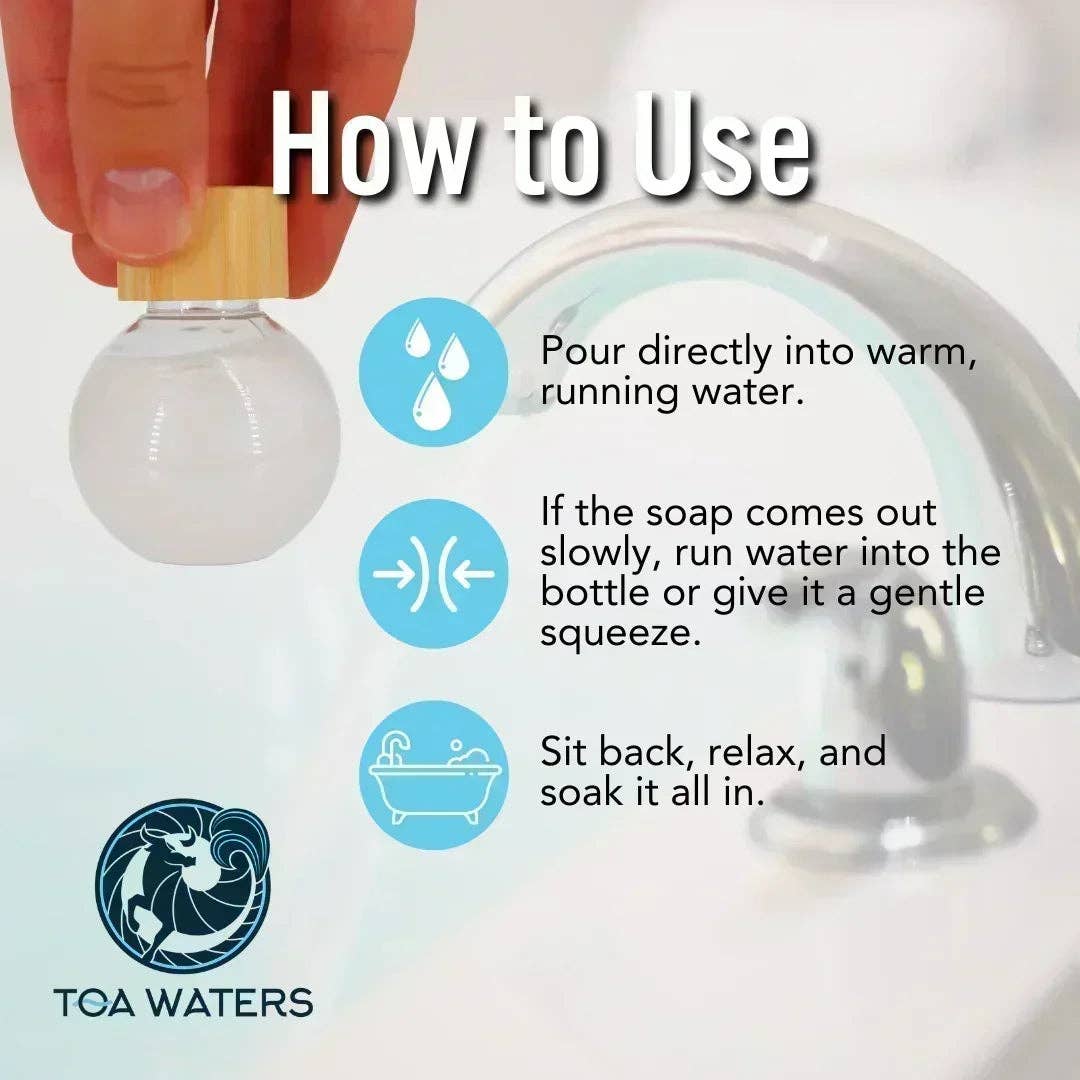 How to Use

Pour directly into warm, running water.

If the soap comes out slowly, run water into the bottle or give it a gentle squeeze.

Sit back, relax, and soak it all in.

TOA WATERS