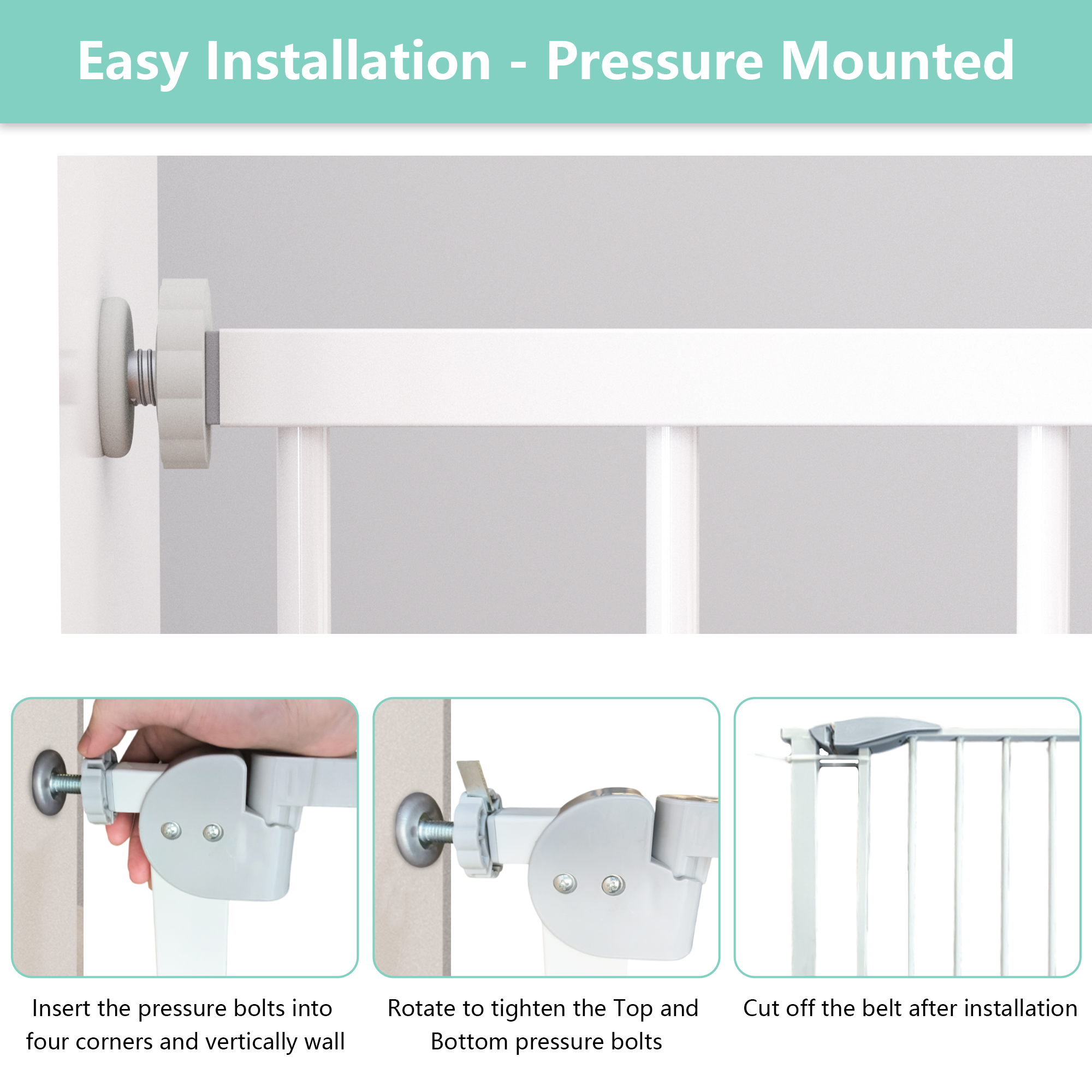 Easy Installation - Pressure Mounted

Insert the pressure bolts into four corners and vertically wall

Rotate to tighten the Top and Bottom pressure bolts

Cut off the belt after installation