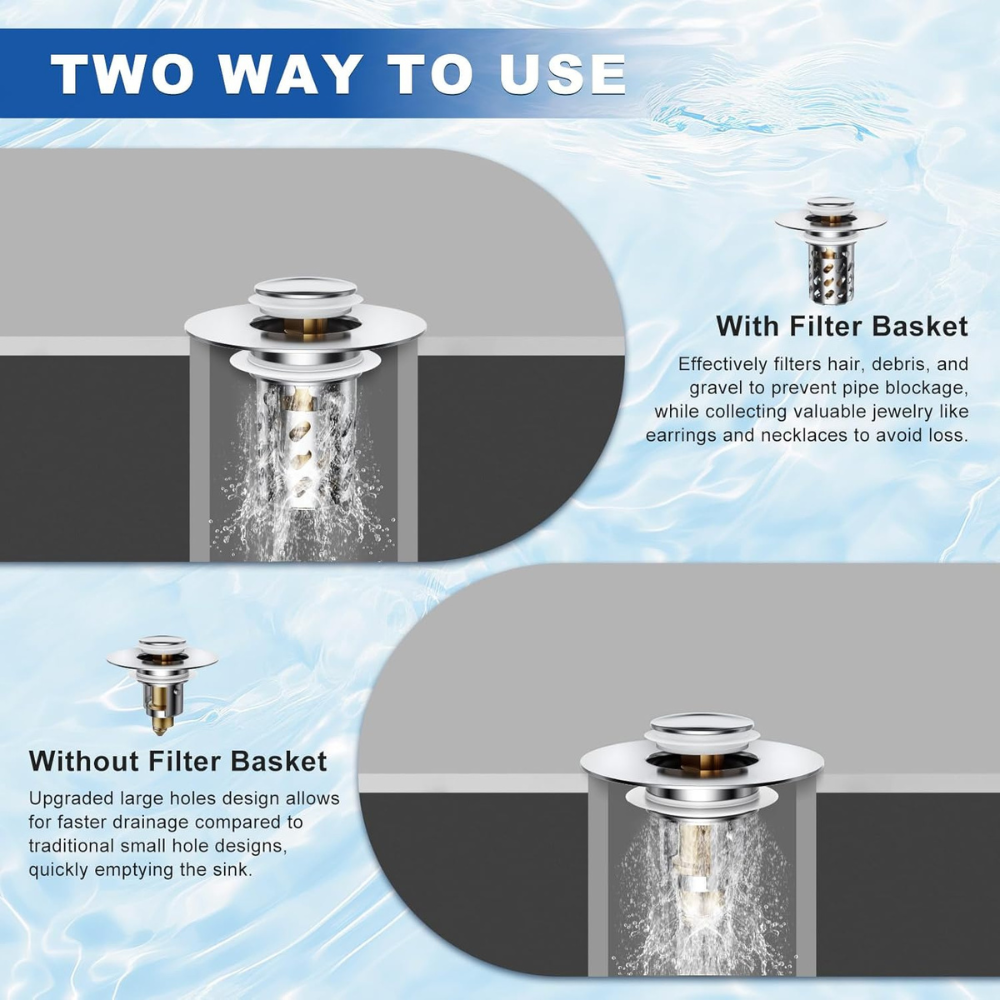 TWO WAY TO USE

With Filter Basket

Effectively filters hair, debris, and gravel to prevent pipe blockage, while collecting valuable jewelry like earrings and necklaces to avoid loss.

Without Filter Basket

Upgraded large holes design allows for faster drainage compared to traditional small hole designs, quickly emptying the sink.