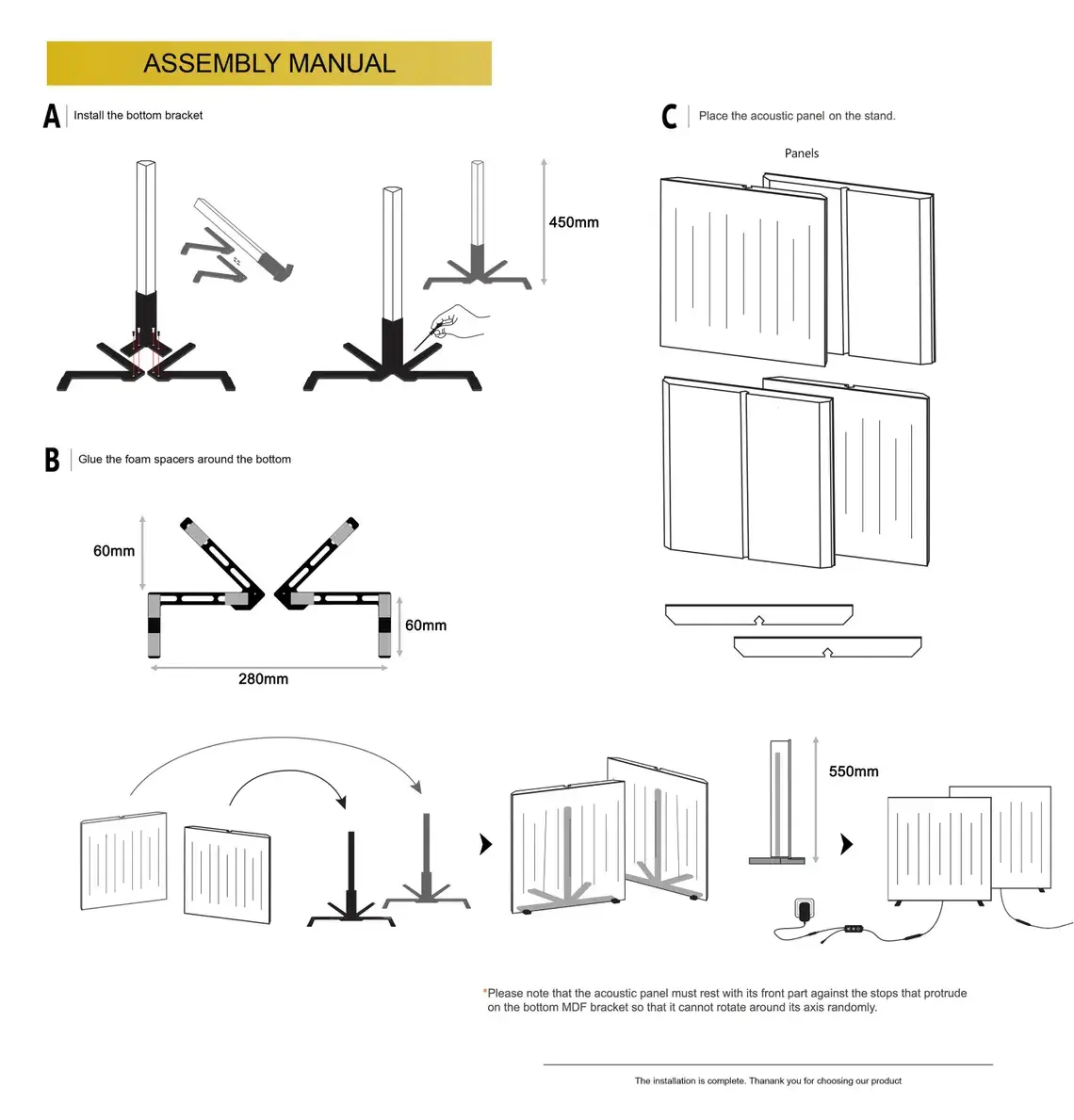 ASSEMBLY MANUAL

A Install the bottom bracket

450mm

B Glue the foam spacers around the bottom

60mm

60mm

280mm

C Place the acoustic panel on the stand.

Panels

550mm

*Please note that the acoustic panel must rest with its front part against the stops that protrude on the bottom MDF bracket so that it cannot rotate around its axis randomly.

The installation is complete. Thanank you for choosing our product