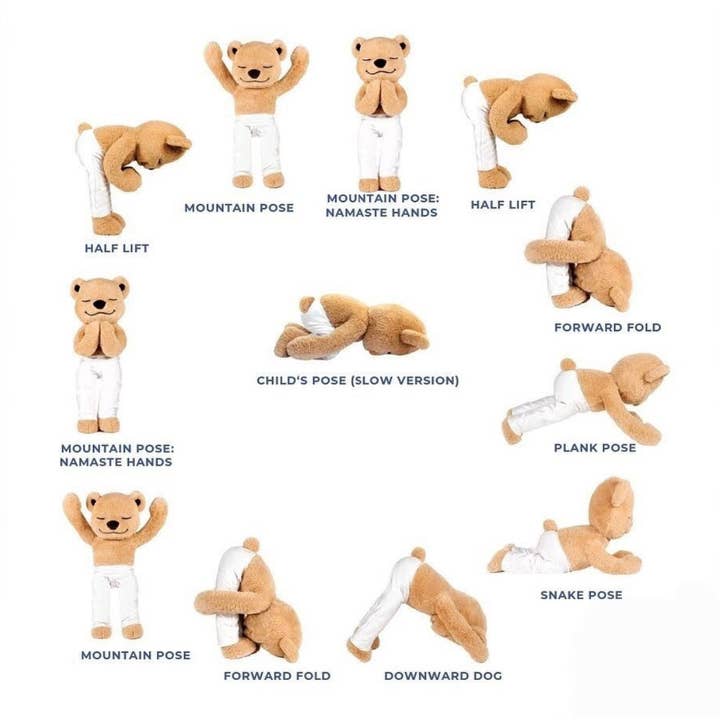 MOUNTAIN POSE

MOUNTAIN POSE: NAMASTE HANDS

HALF LIFT

HALF LIFT

FORWARD FOLD

CHILD'S POSE (SLOW VERSION)

PLANK POSE

MOUNTAIN POSE: NAMASTE HANDS

SNAKE POSE

MOUNTAIN POSE

FORWARD FOLD

DOWNWARD DOG