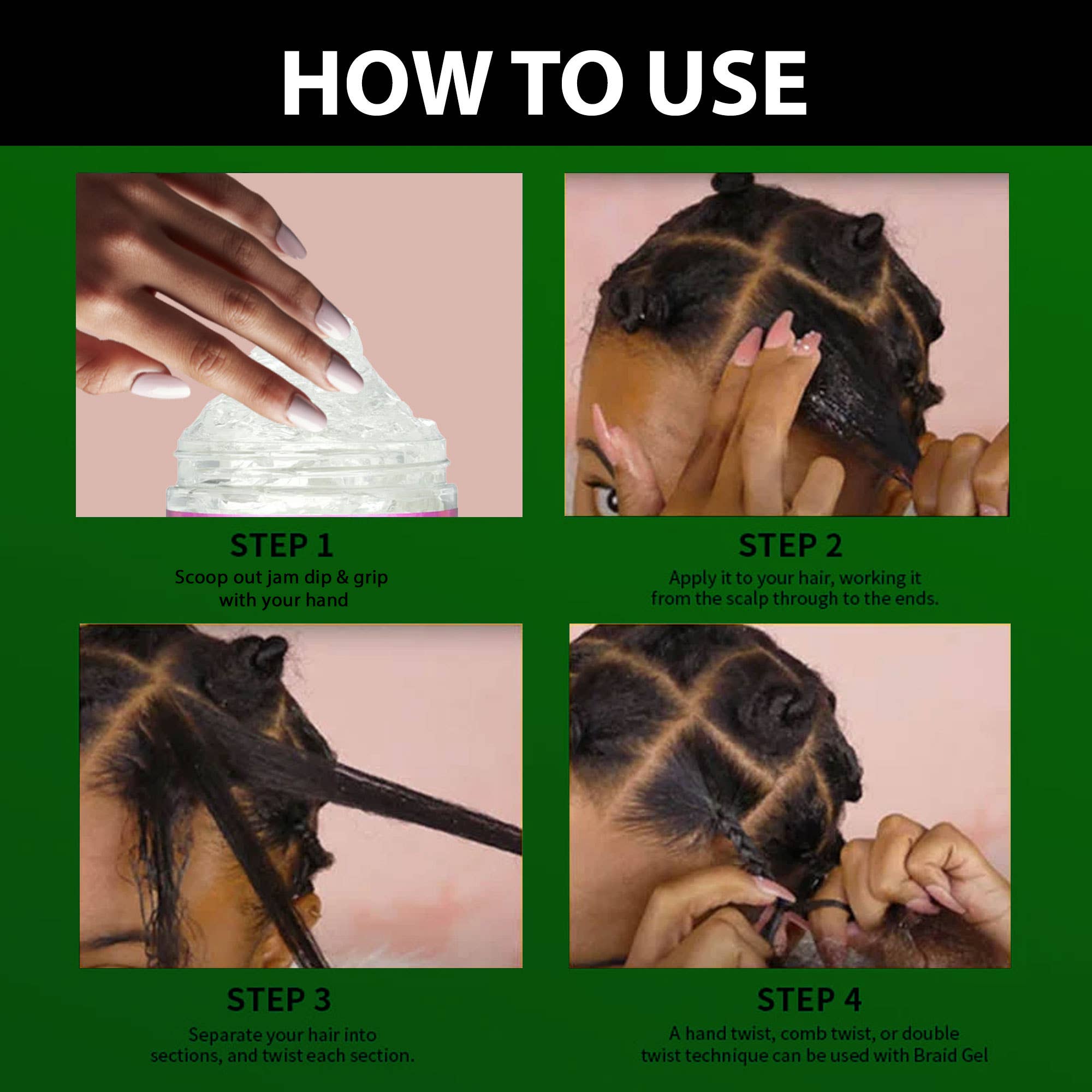 HOW TO USE

STEP 1
Scoop out jam dip & grip with your hand

STEP 2
Apply it to your hair, working it from the scalp through to the ends.

STEP 3
Separate your hair into sections, and twist each section.

STEP 4
A hand twist, comb twist, or double twist technique can be used with Braid Gel