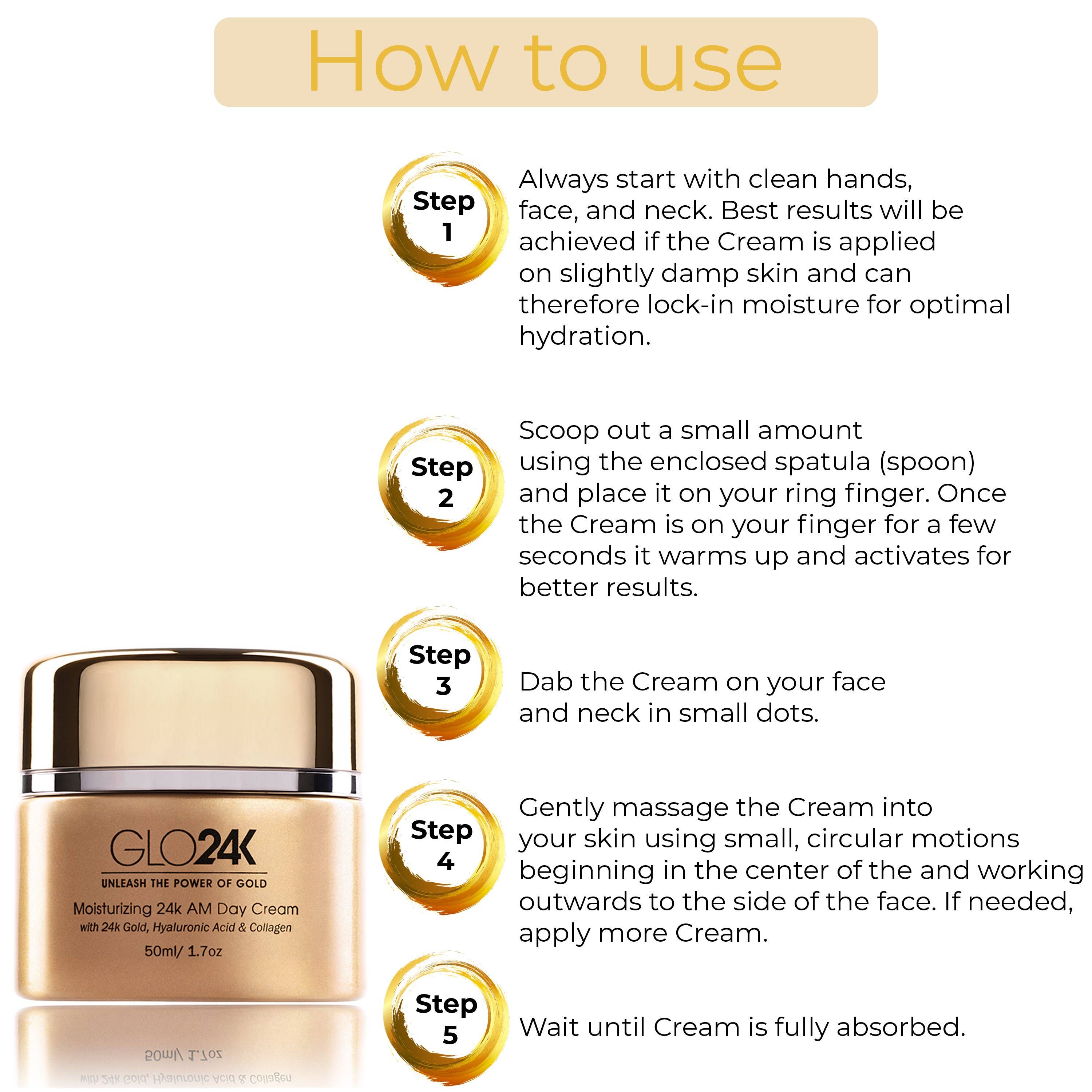 How to use

Step 1

Always start with clean hands, face, and neck. Best results will be achieved if the Cream is applied on slightly damp skin and can therefore lock-in moisture for optimal hydration.

Step 2

Scoop out a small amount using the enclosed spatula (spoon) and place it on your ring finger. Once the Cream is on your finger for a few seconds it warms up and activates for better results.

Step 3

Dab the Cream on your face and neck in small dots.

Step 4

Gently massage the Cream into your skin using small, circular motions beginning in the center of the and working outwards to the side of the face. If needed, apply more Cream.

Step 5

Wait until Cream is fully absorbed.

GLO24K
UNLEASH THE POWER OF GOLD
Moisturizing 24k AM Day Cream
with 24k Gold, Hyaluronic Acid & Collagen
50ml/ 1.7oz