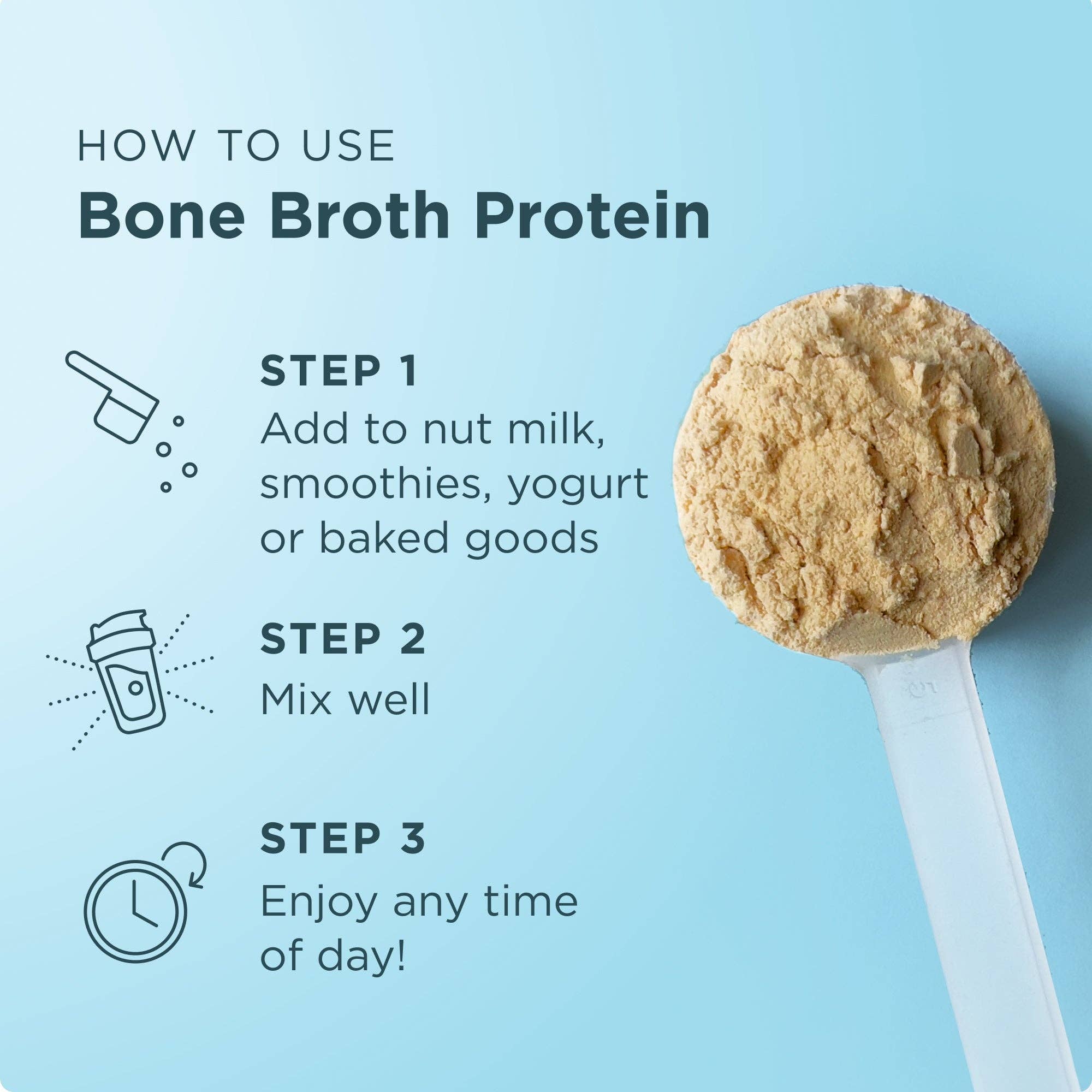 HOW TO USE
Bone Broth Protein

STEP 1
Add to nut milk, smoothies, yogurt or baked goods

STEP 2
Mix well

STEP 3
Enjoy any time of day!