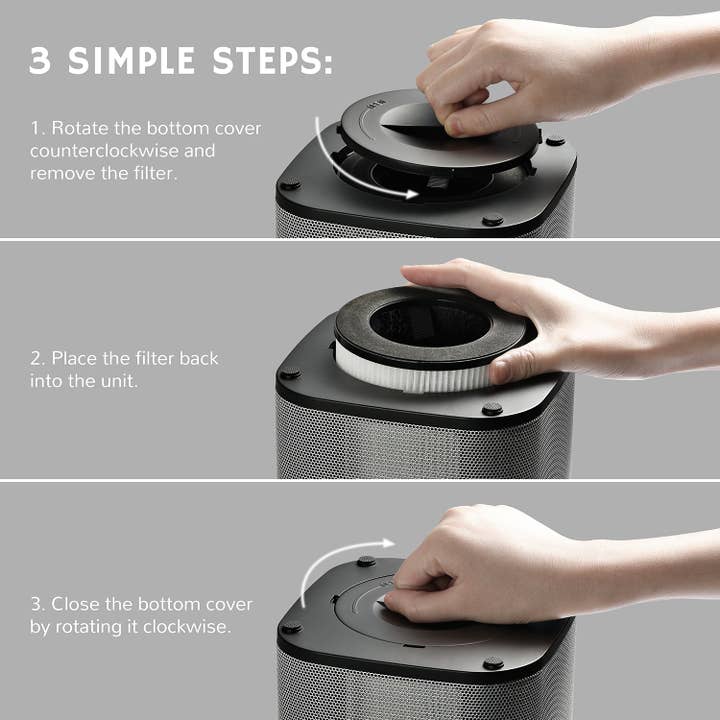 3 SIMPLE STEPS:

1. Rotate the bottom cover counterclockwise and remove the filter.

2. Place the filter back into the unit.

3. Close the bottom cover by rotating it clockwise.