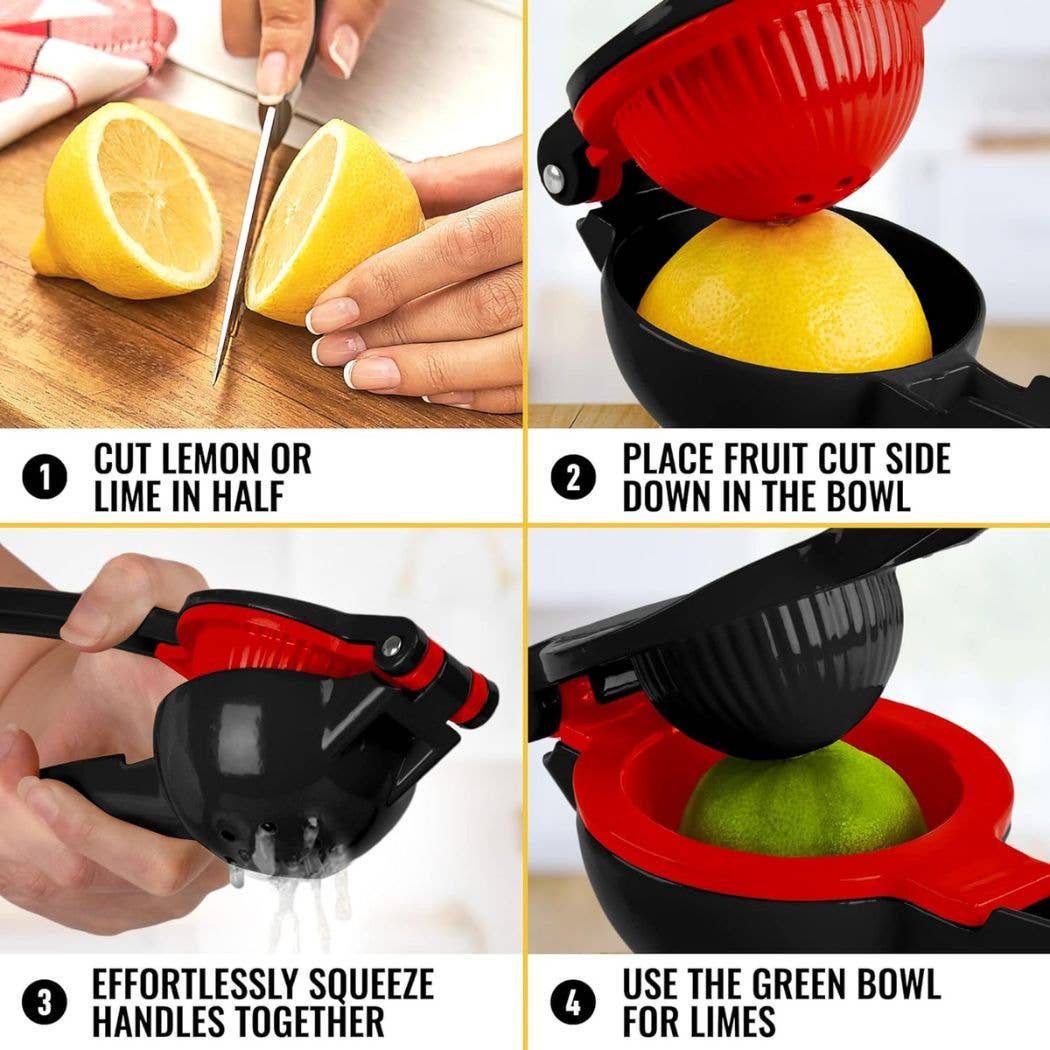 1 CUT LEMON OR LIME IN HALF

2 PLACE FRUIT CUT SIDE DOWN IN THE BOWL

3 EFFORTLESSLY SQUEEZE HANDLES TOGETHER

4 USE THE GREEN BOWL FOR LIMES