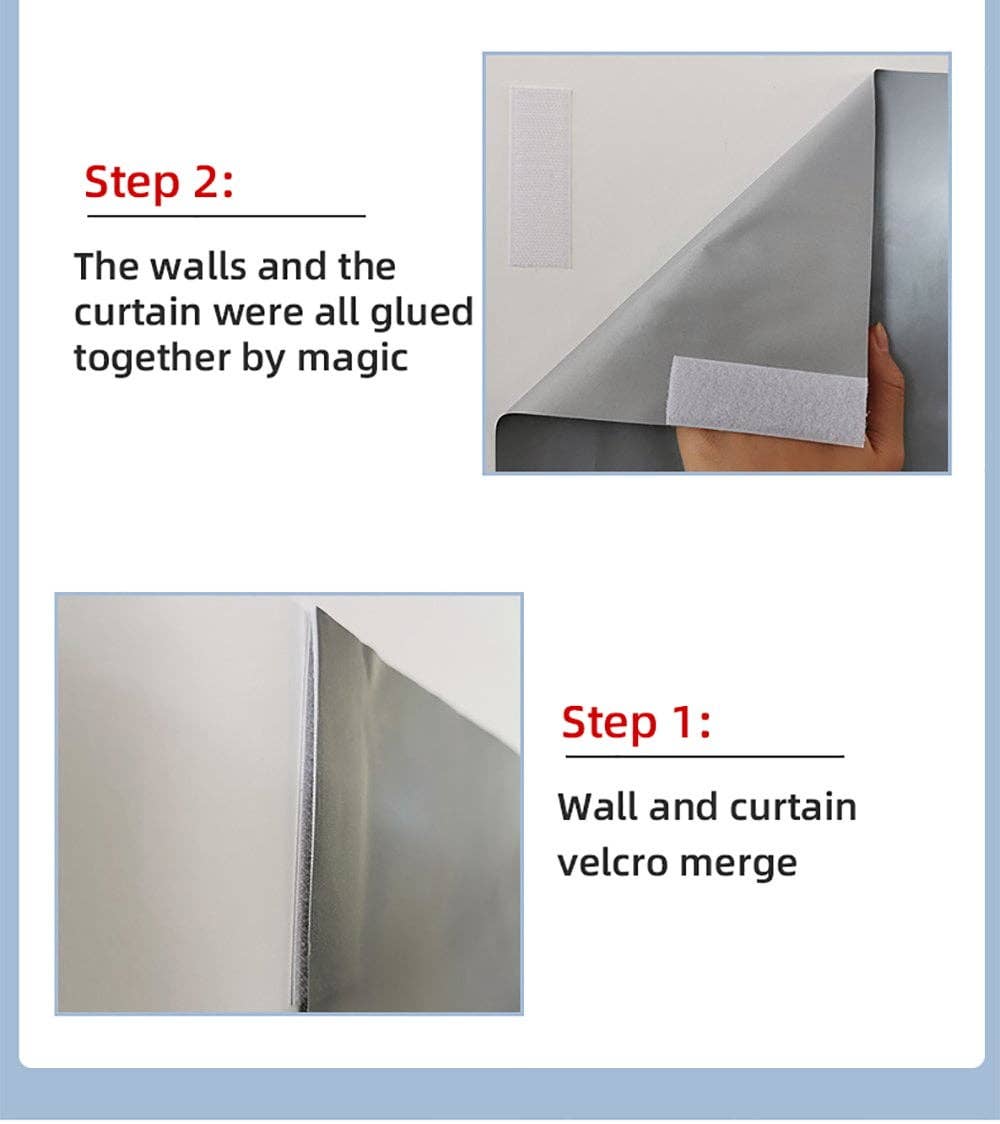 Step 2:

The walls and the curtain were all glued together by magic

Step 1:

Wall and curtain velcro merge