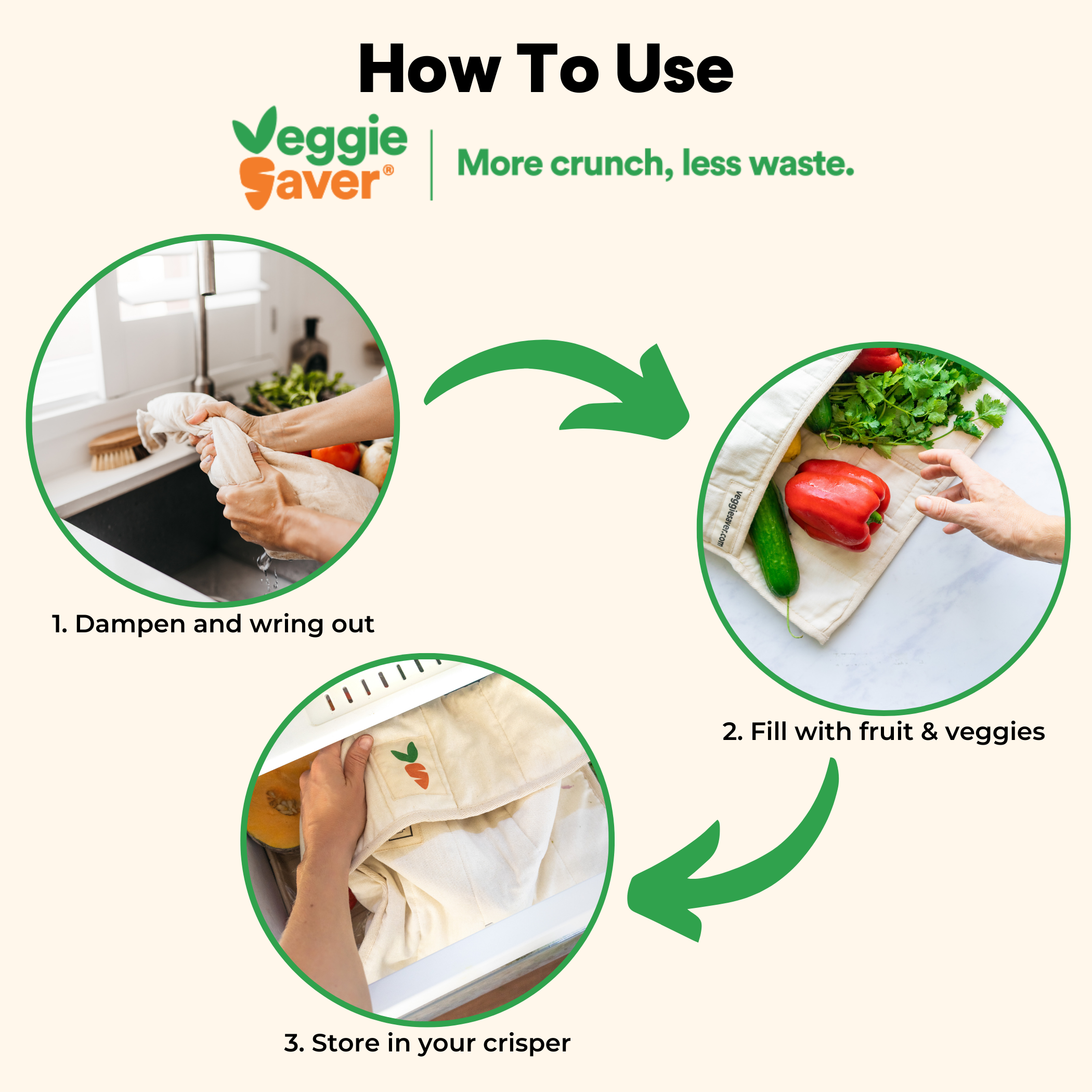 How To Use

Veggie Saver®

More crunch, less waste.

1. Dampen and wring out

veggiesaver.com

2. Fill with fruit & veggies

3. Store in your crisper