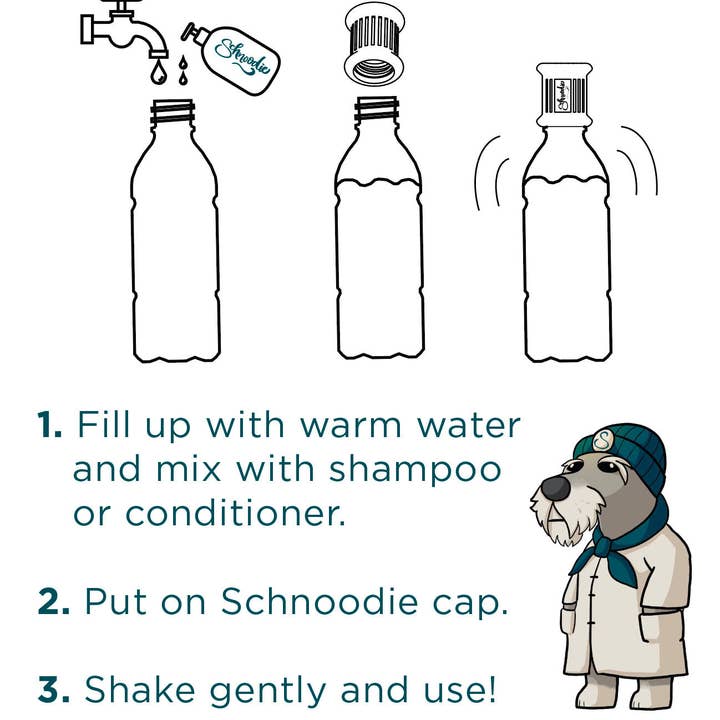 Schnoodie

Schnoodie

1. Fill up with warm water and mix with shampoo or conditioner.

2. Put on Schnoodie cap.

3. Shake gently and use!

S