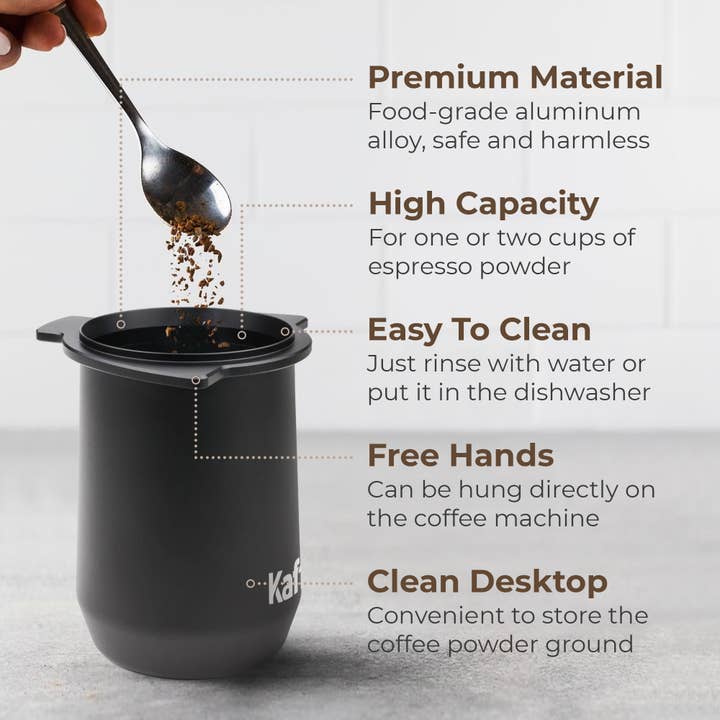 Premium Material
Food-grade aluminum alloy, safe and harmless

High Capacity
For one or two cups of espresso powder

Easy To Clean
Just rinse with water or put it in the dishwasher

Free Hands
Can be hung directly on the coffee machine

Clean Desktop
Convenient to store the coffee powder ground

Kaf