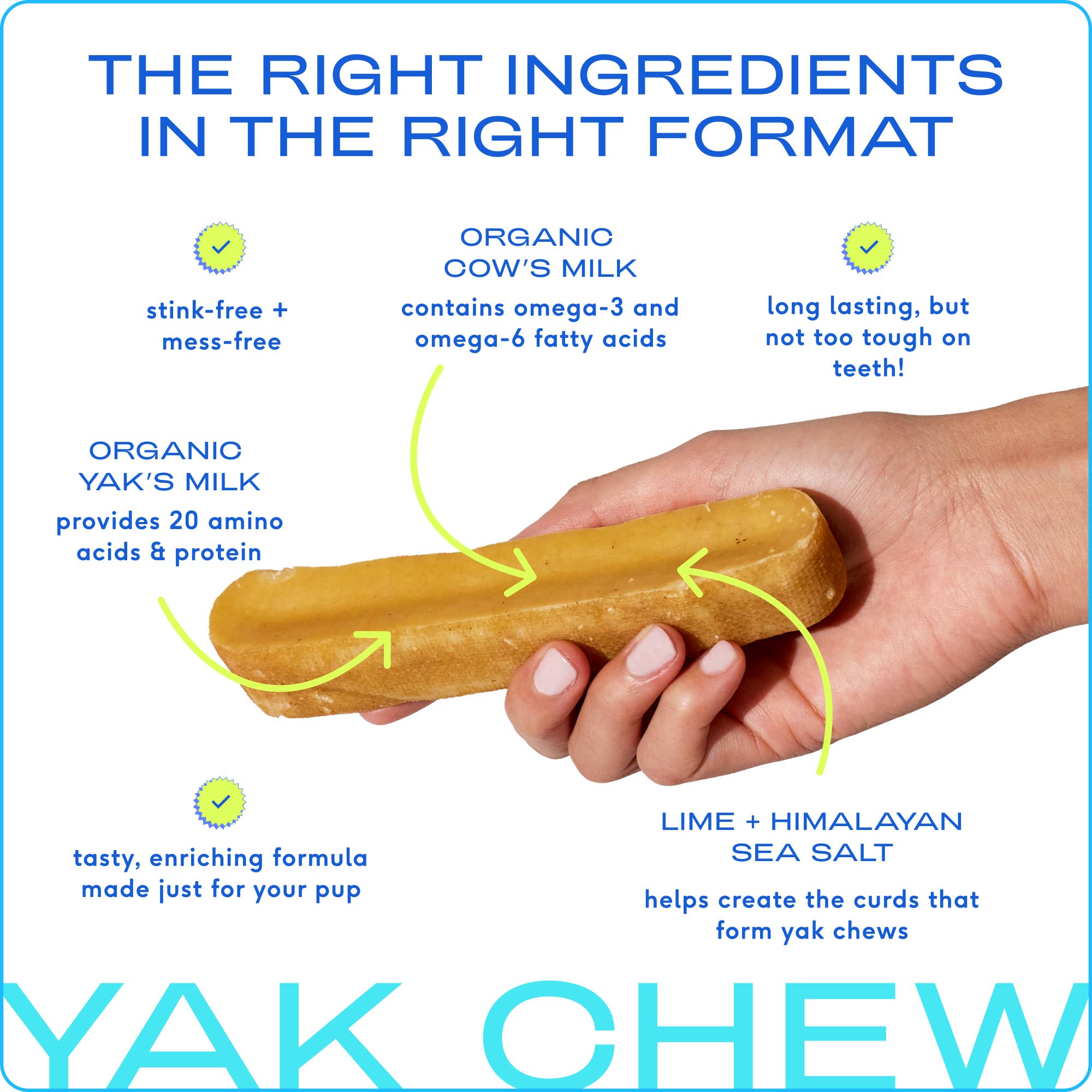 THE RIGHT INGREDIENTS IN THE RIGHT FORMAT

stink-free + mess-free

ORGANIC COW'S MILK

contains omega-3 and omega-6 fatty acids

long lasting, but not too tough on teeth!

ORGANIC YAK'S MILK

provides 20 amino acids & protein

tasty, enriching formula made just for your pup

LIME + HIMALAYAN SEA SALT

helps create the curds that form yak chews

YAK CHEW