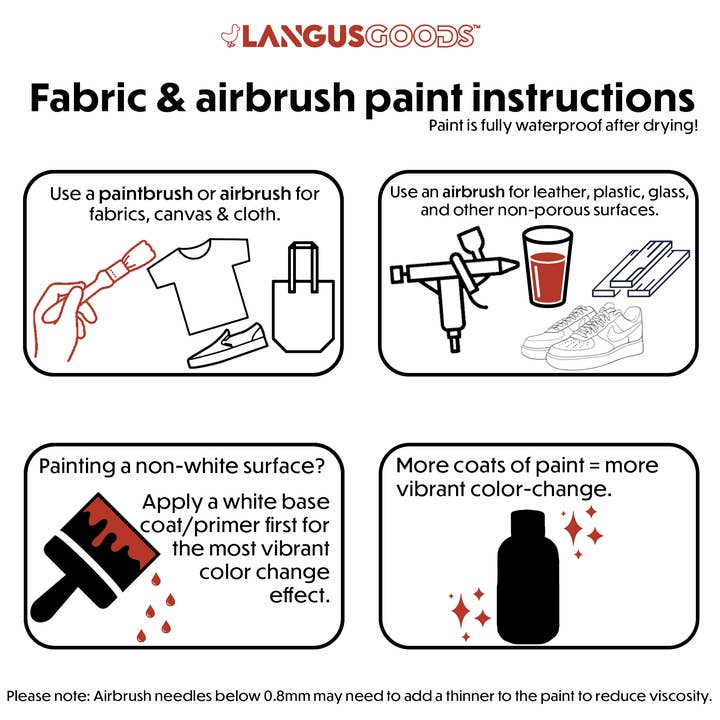 LANGUSGOODS™

Fabric & airbrush paint instructions
Paint is fully waterproof after drying!

Use a paintbrush or airbrush for fabrics, canvas & cloth.

Use an airbrush for leather, plastic, glass, and other non-porous surfaces.

Painting a non-white surface?

Apply a white base coat/primer first for the most vibrant color change effect.

More coats of paint = more vibrant color-change.

Please note: Airbrush needles below 0.8mm may need to add a thinner to the paint to reduce viscosity.