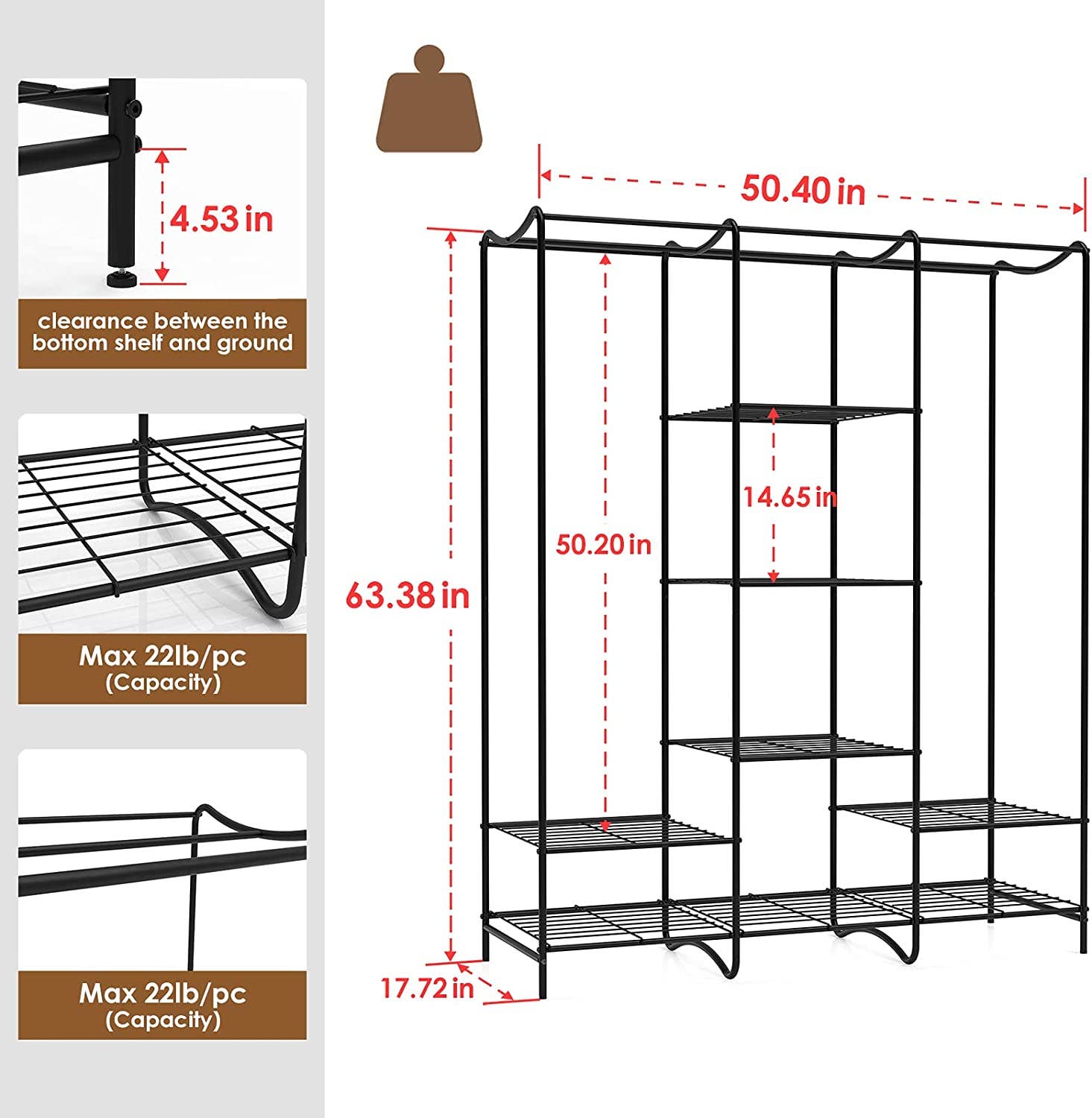 4.53 in

clearance between the bottom shelf and ground

Max 22lb/pc
(Capacity)

Max 22lb/pc
(Capacity)

50.40 in

63.38 in

50.20 in

14.65 in

17.72 in