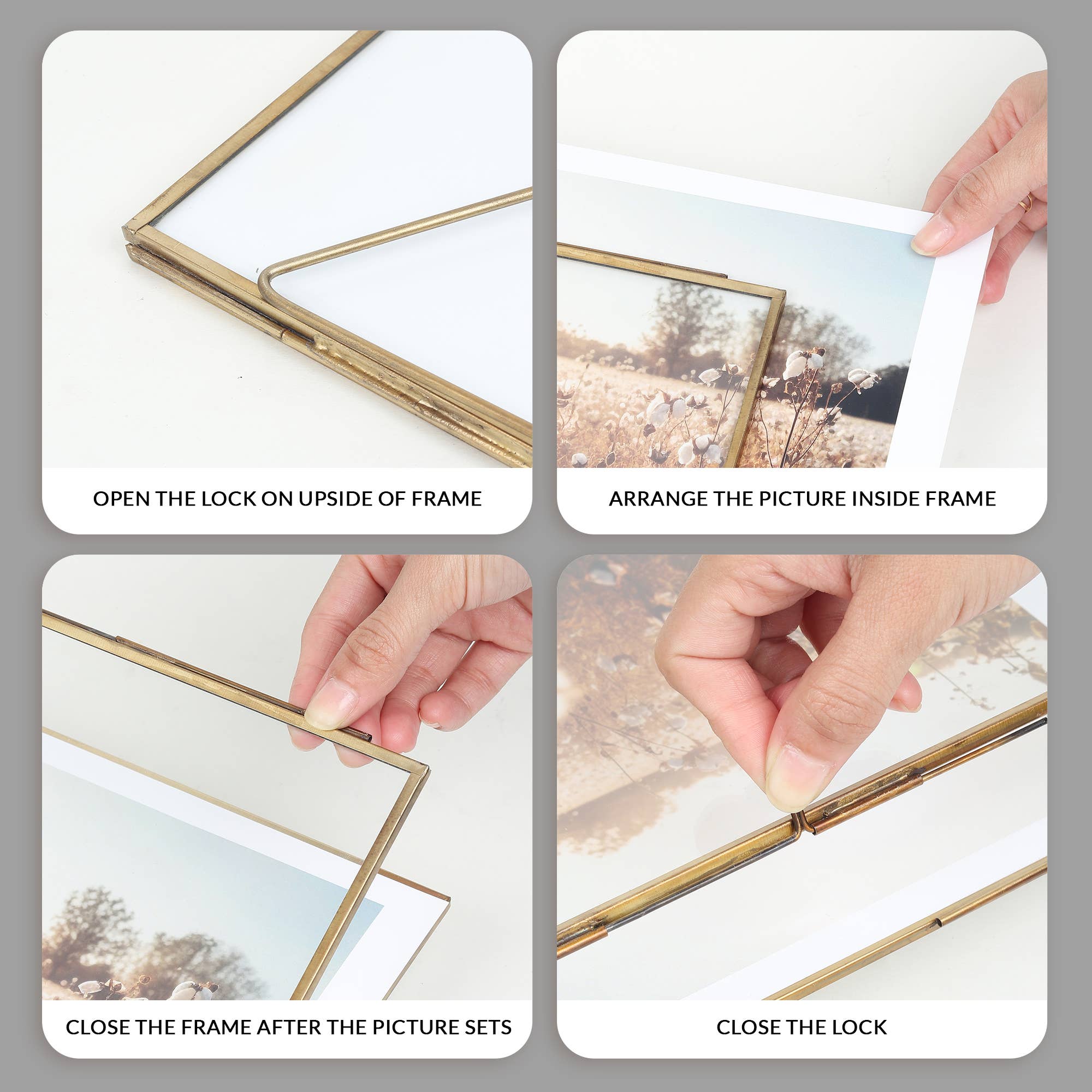 OPEN THE LOCK ON UPSIDE OF FRAME

ARRANGE THE PICTURE INSIDE FRAME

CLOSE THE FRAME AFTER THE PICTURE SETS

CLOSE THE LOCK