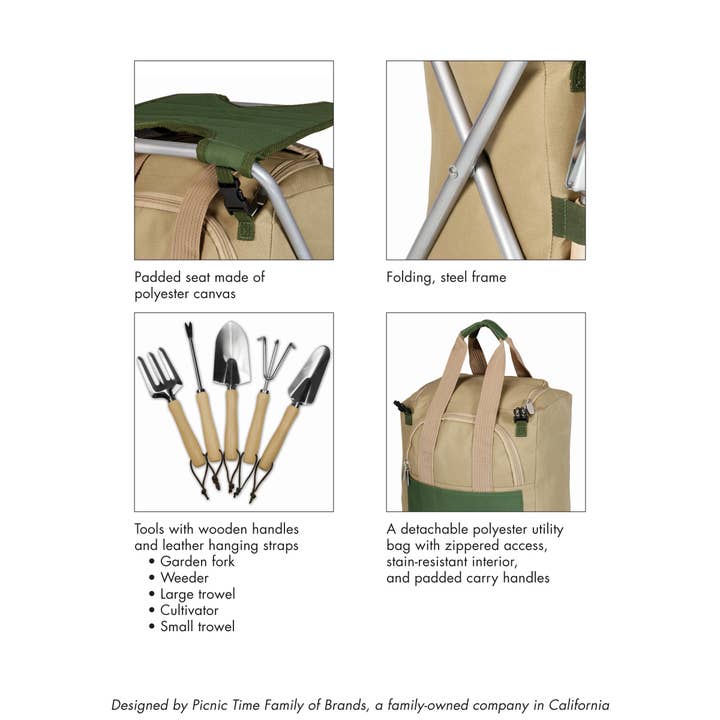 Padded seat made of polyester canvas

Folding, steel frame

Tools with wooden handles and leather hanging straps
• Garden fork
• Weeder
• Large trowel
• Cultivator
• Small trowel

A detachable polyester utility bag with zippered access, stain-resistant interior, and padded carry handles

Designed by Picnic Time Family of Brands, a family-owned company in California