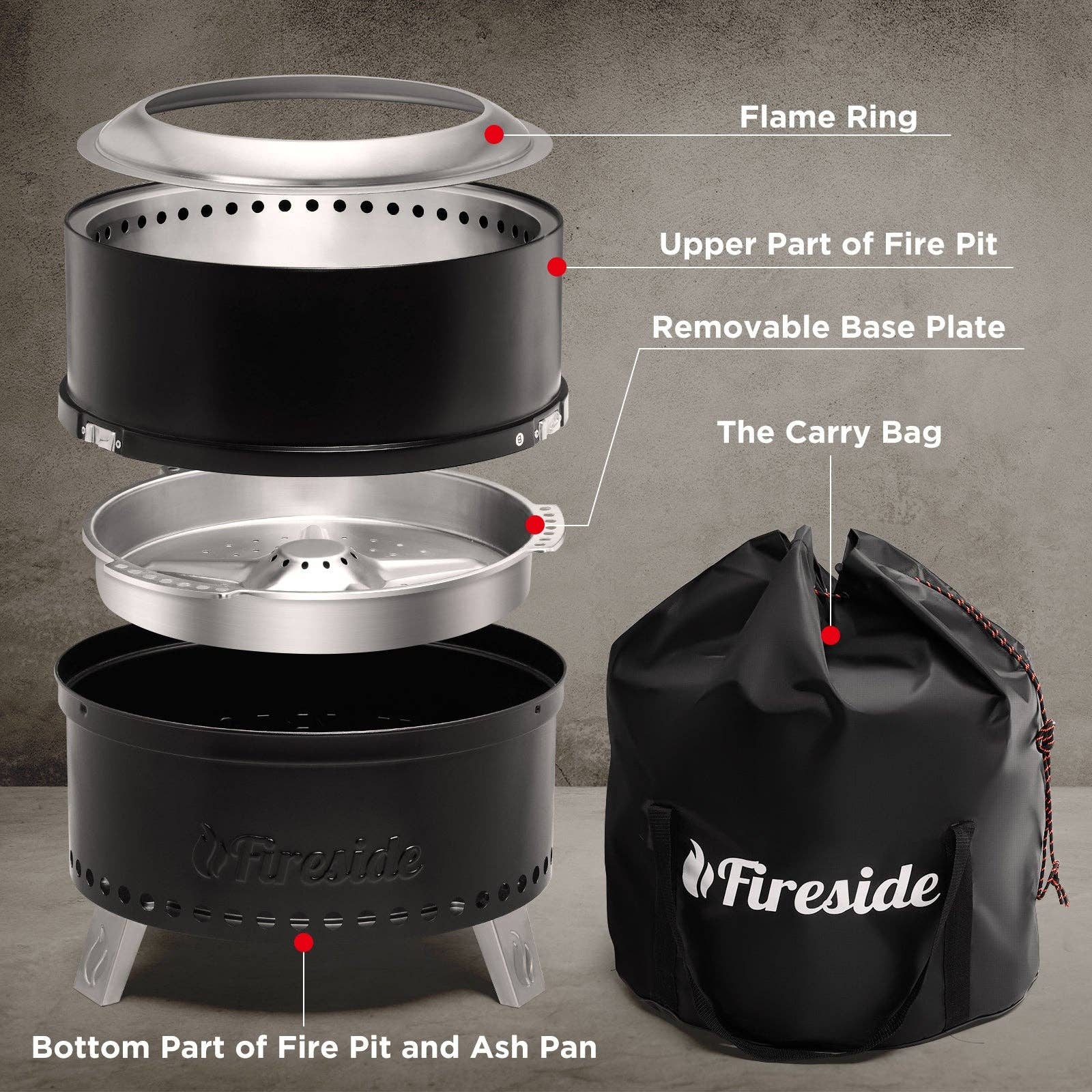 Flame Ring

Upper Part of Fire Pit

Removable Base Plate

The Carry Bag

Fireside

Fireside

Bottom Part of Fire Pit and Ash Pan