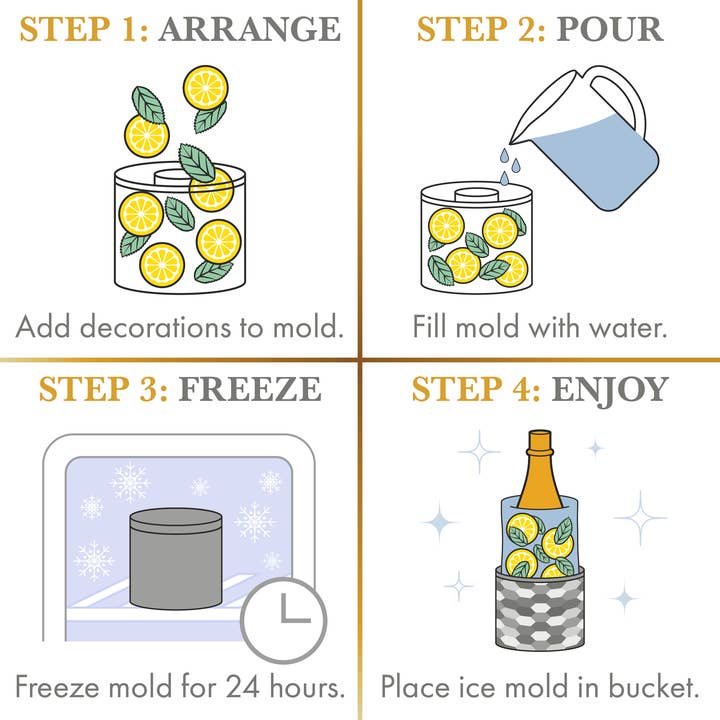 STEP 1: ARRANGE

Add decorations to mold.

STEP 2: POUR

Fill mold with water.

STEP 3: FREEZE

Freeze mold for 24 hours.

STEP 4: ENJOY

Place ice mold in bucket.