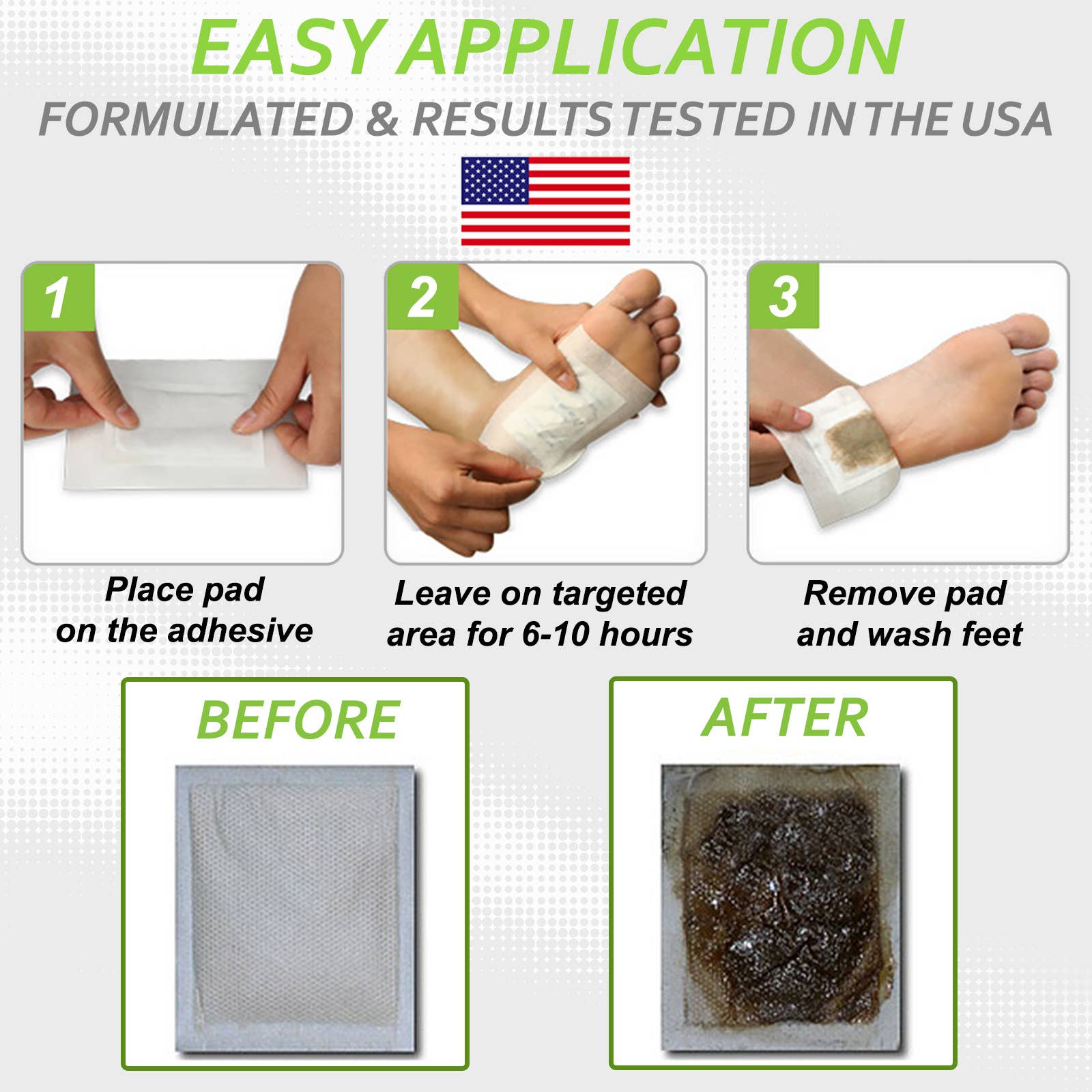 EASY APPLICATION

FORMULATED & RESULTS TESTED IN THE USA

1

Place pad on the adhesive

2

Leave on targeted area for 6-10 hours

3

Remove pad and wash feet

BEFORE

AFTER