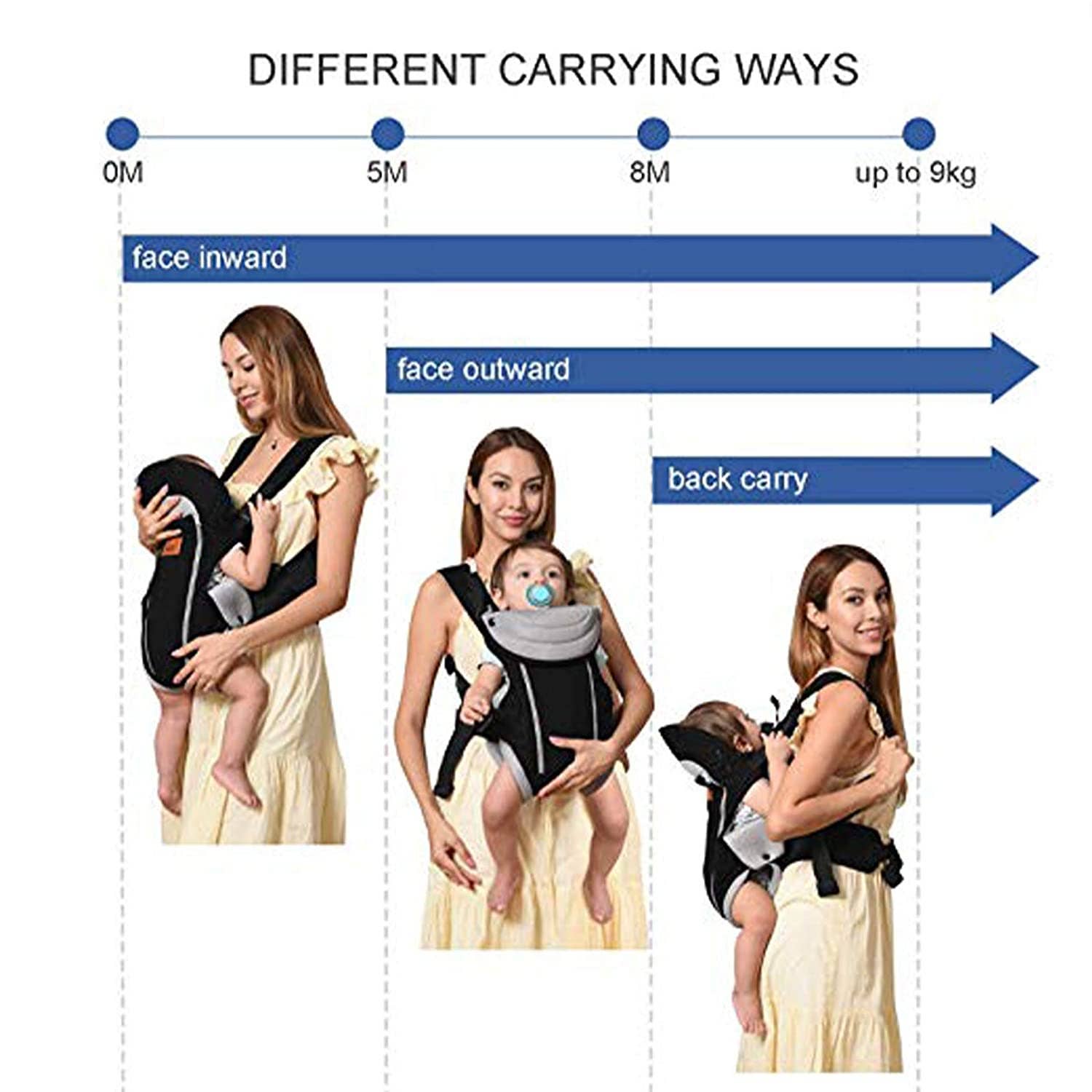 DIFFERENT CARRYING WAYS

0M

5M

8M

up to 9kg

face inward

face outward

back carry