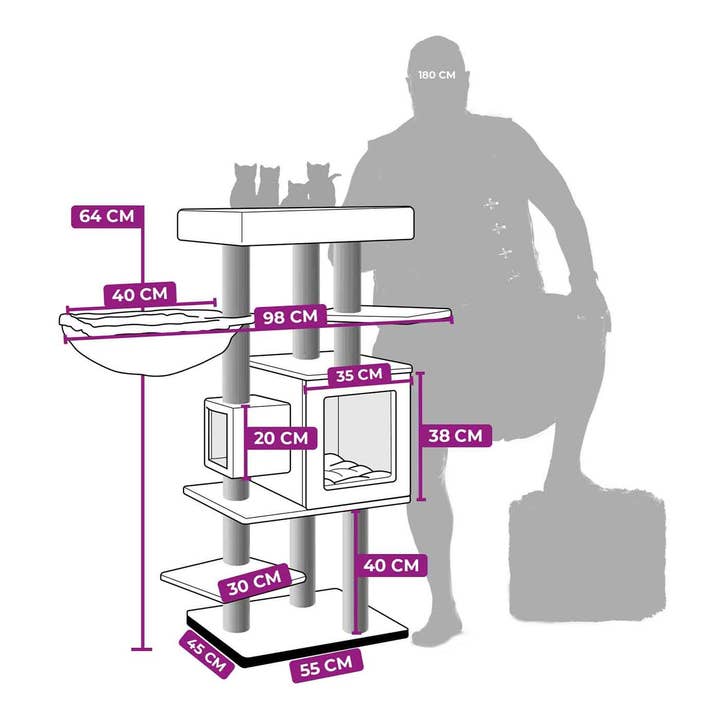 180 CM

64 CM

40 CM

98 CM

35 CM

20 CM

38 CM

40 CM

30 CM

45 CM

55 CM