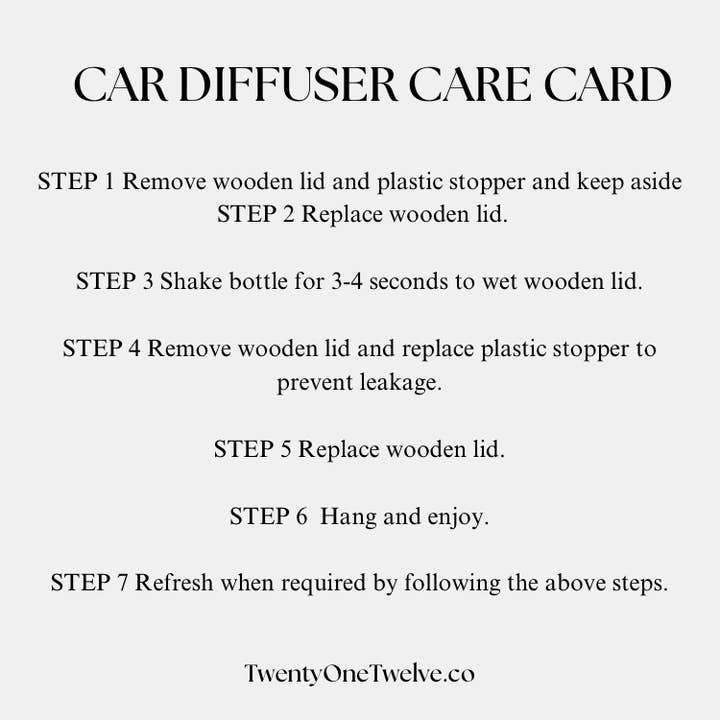 CAR DIFFUSER CARE CARD

STEP 1 Remove wooden lid and plastic stopper and keep aside
STEP 2 Replace wooden lid.

STEP 3 Shake bottle for 3-4 seconds to wet wooden lid.

STEP 4 Remove wooden lid and replace plastic stopper to prevent leakage.

STEP 5 Replace wooden lid.

STEP 6 Hang and enjoy.

STEP 7 Refresh when required by following the above steps.

TwentyOneTwelve.co