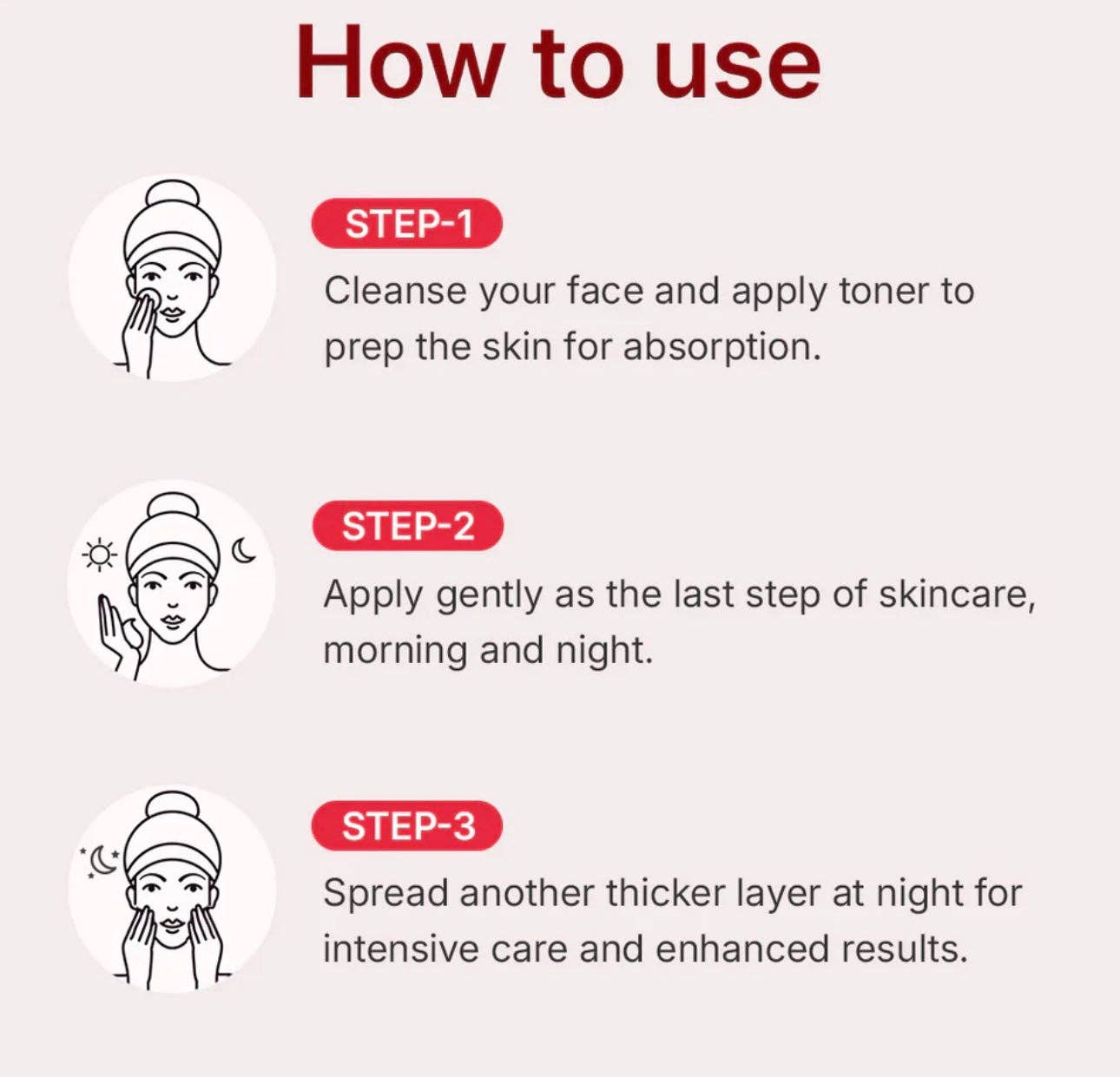 How to use

STEP-1
Cleanse your face and apply toner to prep the skin for absorption.

STEP-2
Apply gently as the last step of skincare, morning and night.

STEP-3
Spread another thicker layer at night for intensive care and enhanced results.