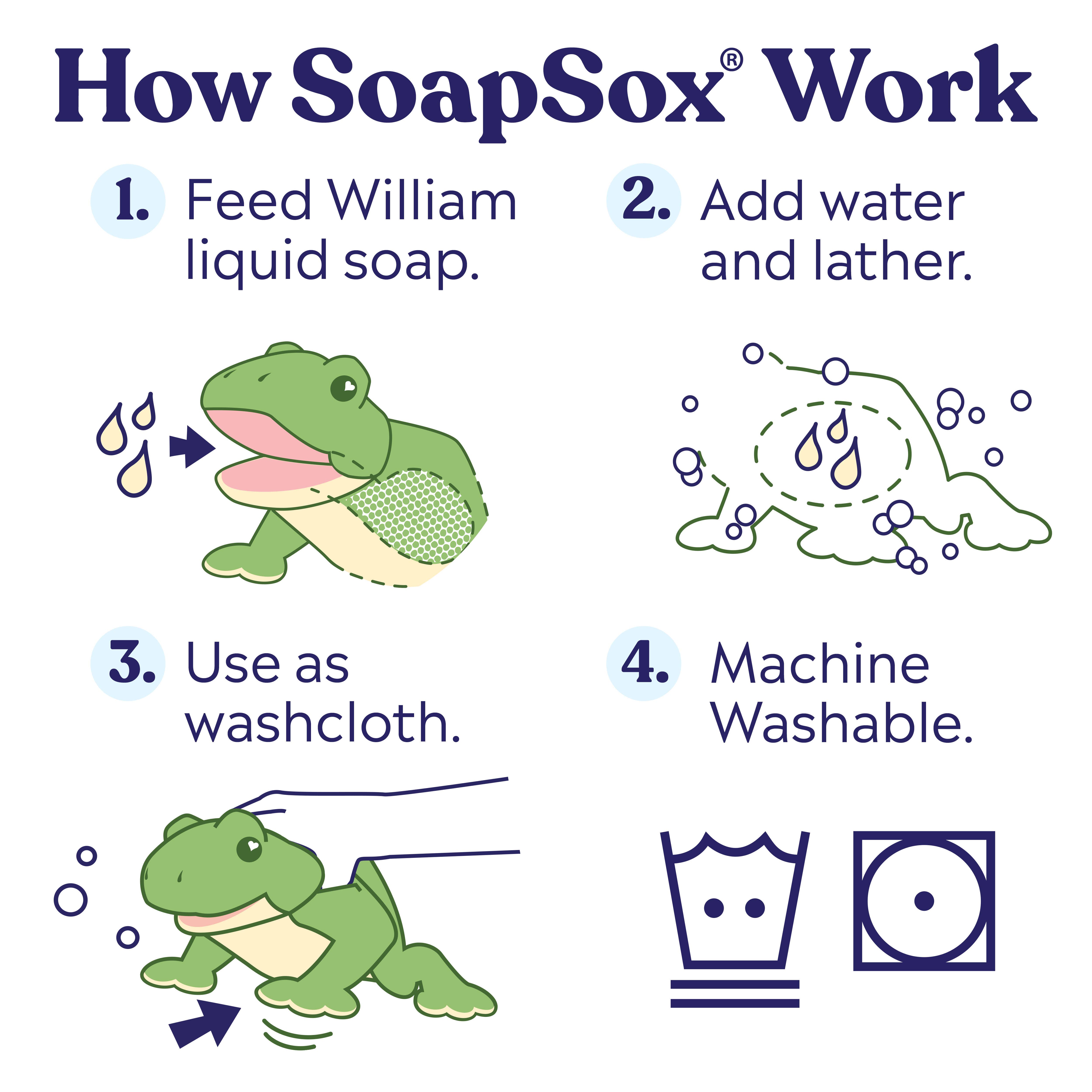 How SoapSox® Work

1. Feed William liquid soap.

2. Add water and lather.

3. Use as washcloth.

4. Machine Washable.