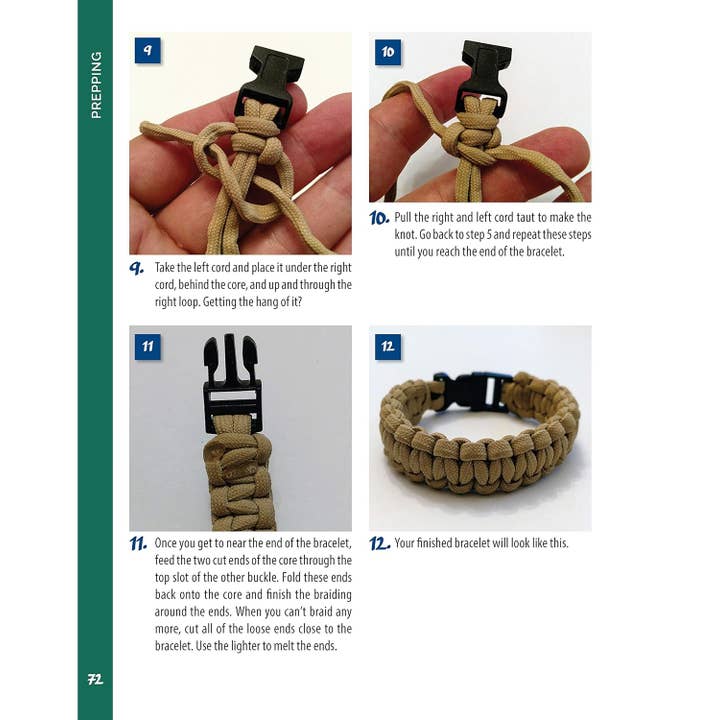 PREPPING

9

9. Take the left cord and place it under the right cord, behind the core, and up and through the right loop. Getting the hang of it?

10

10. Pull the right and left cord taut to make the knot. Go back to step 5 and repeat these steps until you reach the end of the bracelet.

11

11. Once you get to near the end of the bracelet, feed the two cut ends of the core through the top slot of the other buckle. Fold these ends back onto the core and finish the braiding around the ends. When you can't braid any more, cut all of the loose ends close to the bracelet. Use the lighter to melt the ends.

12

12. Your finished bracelet will look like this.

72