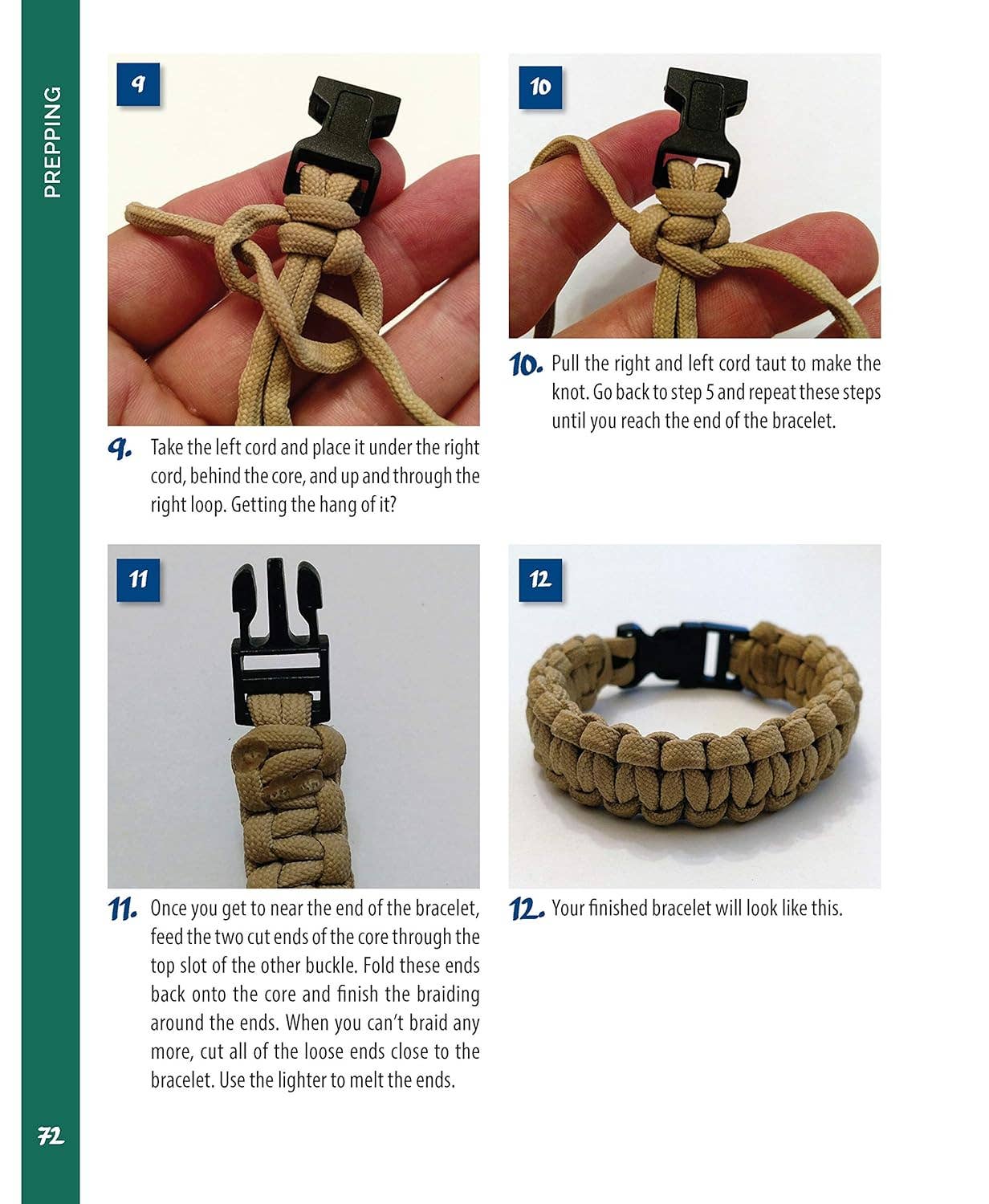 PREPPING

9

9. Take the left cord and place it under the right cord, behind the core, and up and through the right loop. Getting the hang of it?

10

10. Pull the right and left cord taut to make the knot. Go back to step 5 and repeat these steps until you reach the end of the bracelet.

11

11. Once you get to near the end of the bracelet, feed the two cut ends of the core through the top slot of the other buckle. Fold these ends back onto the core and finish the braiding around the ends. When you can't braid any more, cut all of the loose ends close to the bracelet. Use the lighter to melt the ends.

12

12. Your finished bracelet will look like this.

72