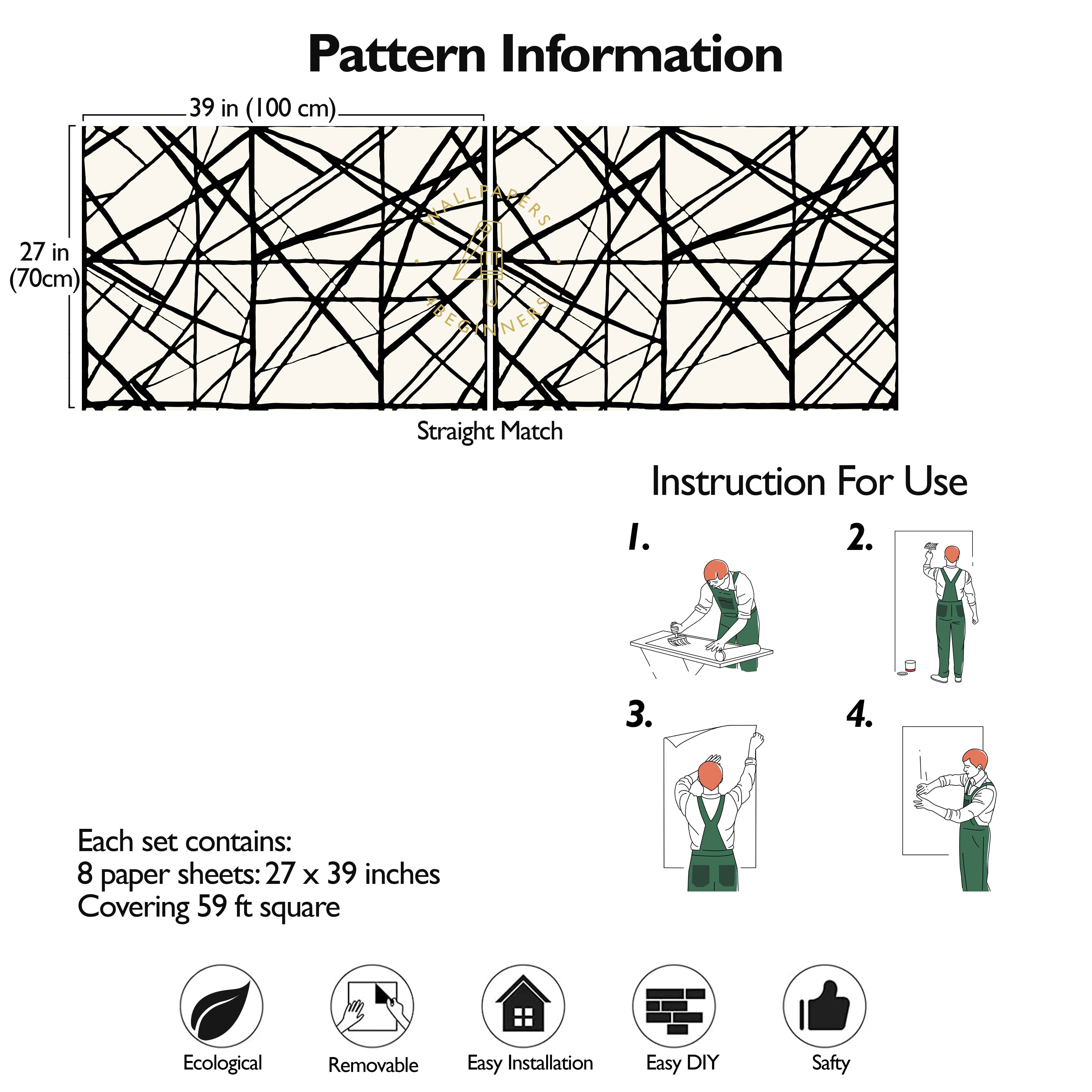 Pattern Information

39 in (100 cm)

27 in (70cm)

WALLPAPERS 4BEGINNERS

Straight Match

Instruction For Use

1.

2.

3.

4.

Each set contains:
8 paper sheets: 27 x 39 inches
Covering 59 ft square

Ecological

Removable

Easy Installation

Easy DIY

Safty