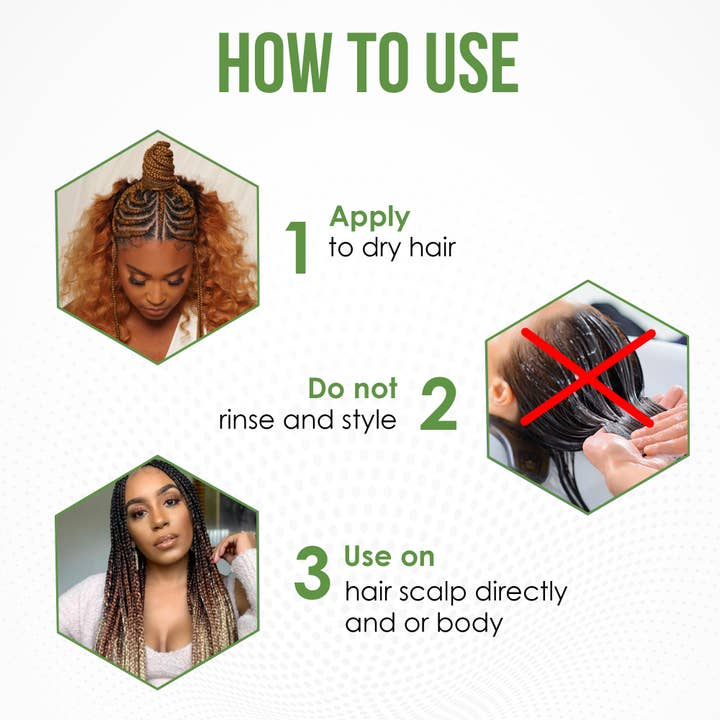 HOW TO USE

1 Apply
to dry hair

Do not
rinse and style 2

3 Use on
hair scalp directly
and or body