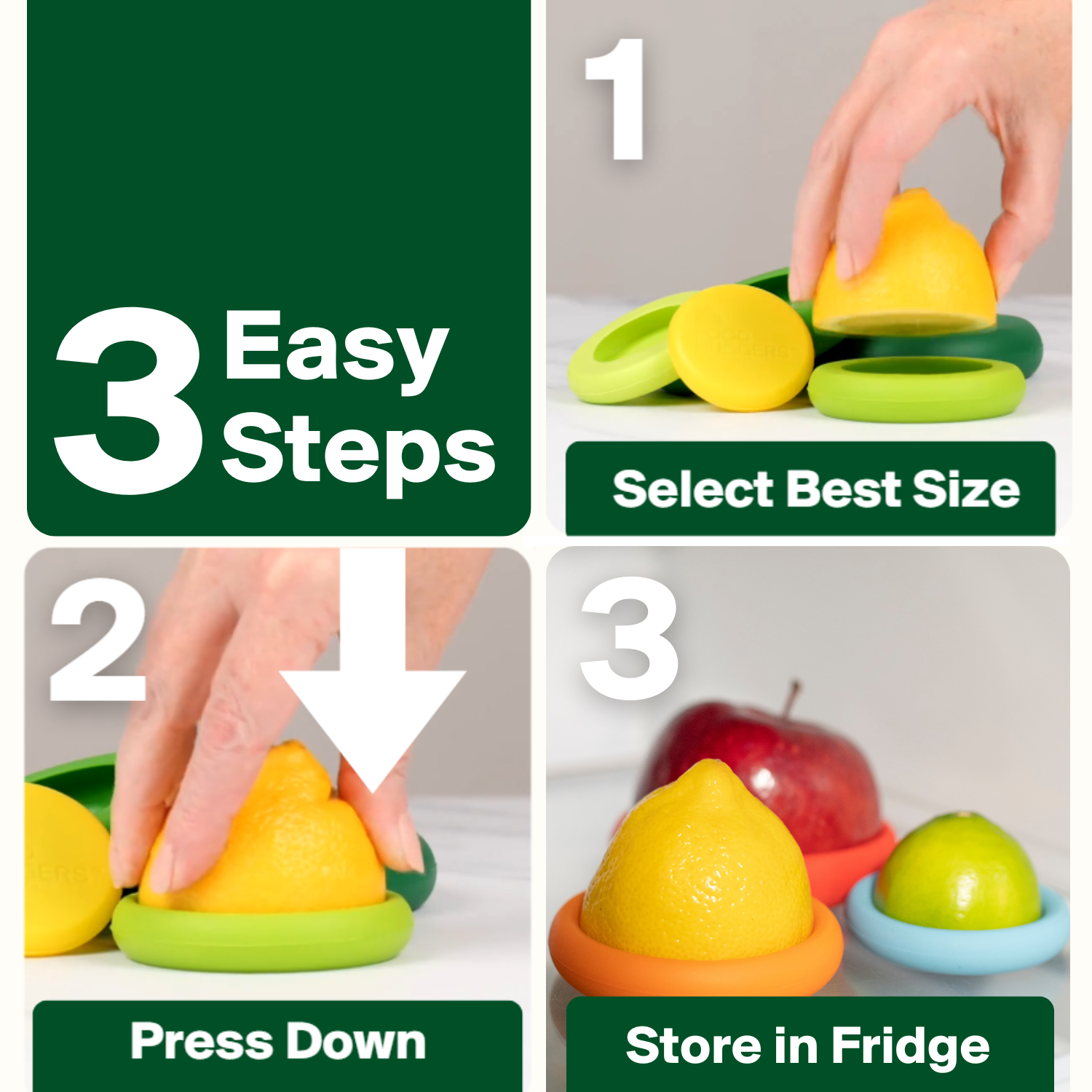 3 Easy Steps

1

Select Best Size

2

Press Down

3

Store in Fridge