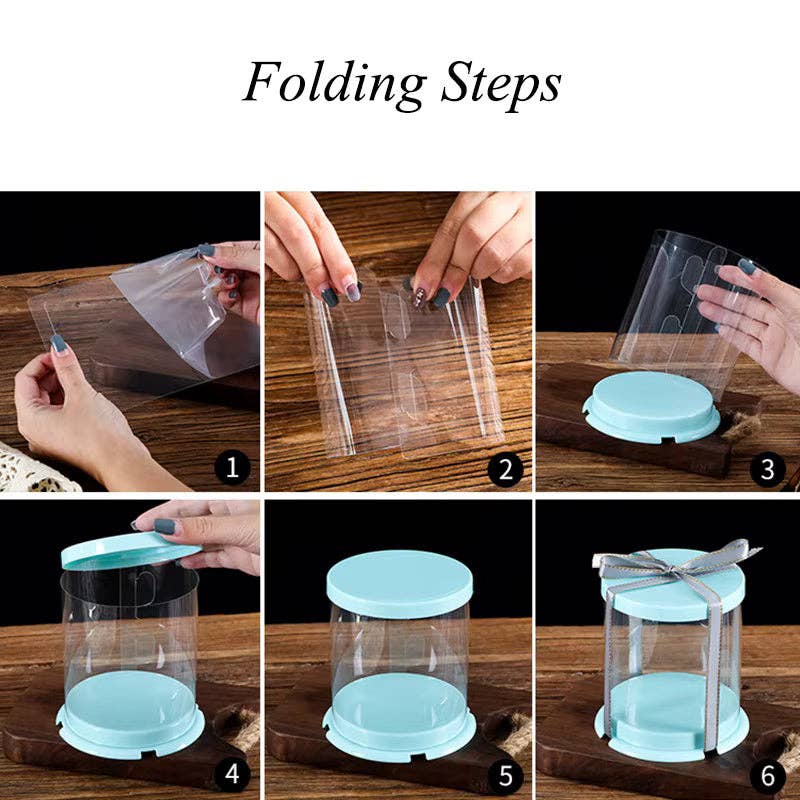 Folding Steps

1

2

3

4

5

6