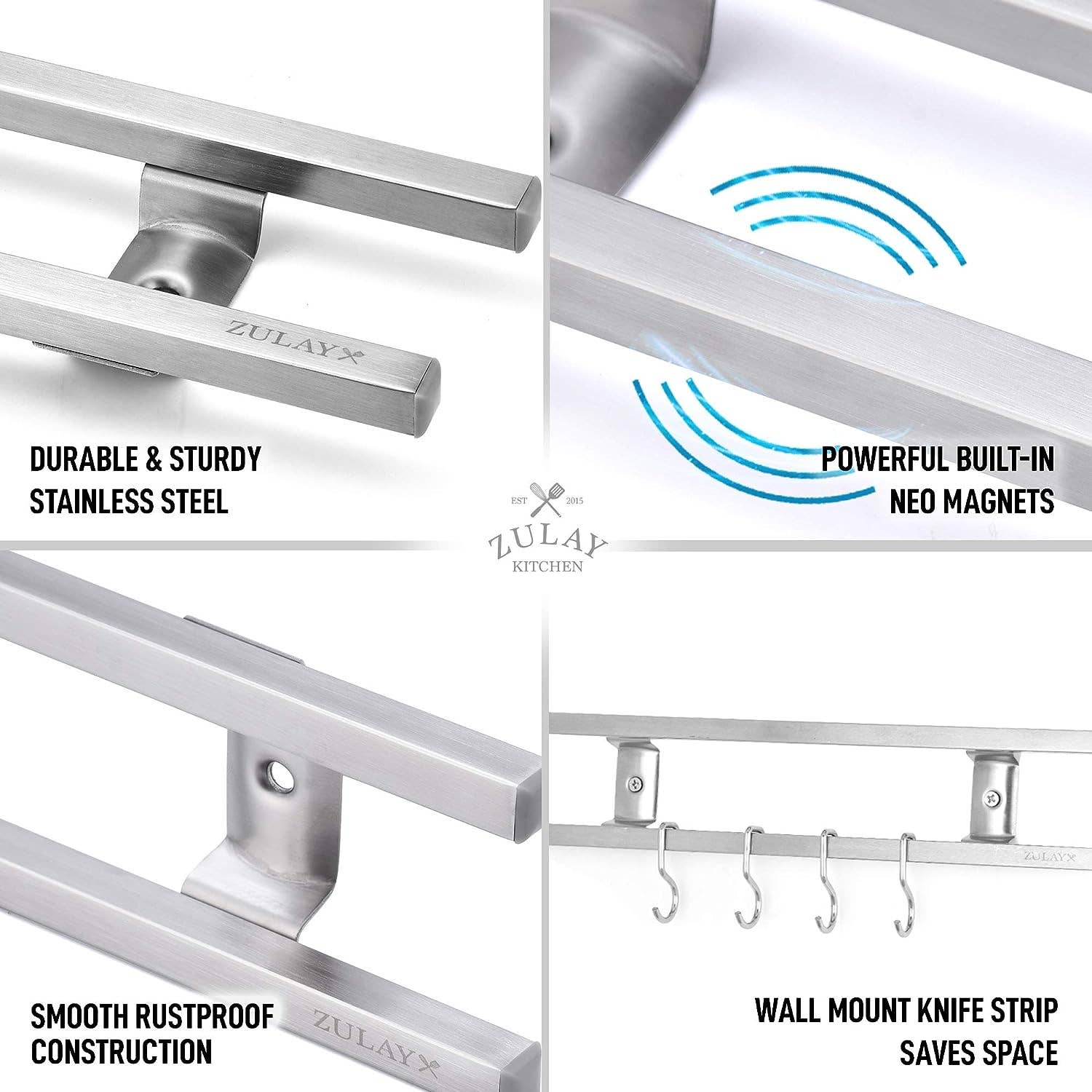 ZULAY

DURABLE & STURDY STAINLESS STEEL

POWERFUL BUILT-IN NEO MAGNETS

EST 2015
ZULAY
KITCHEN

ZULAY

SMOOTH RUSTPROOF CONSTRUCTION

ZULAY

WALL MOUNT KNIFE STRIP SAVES SPACE